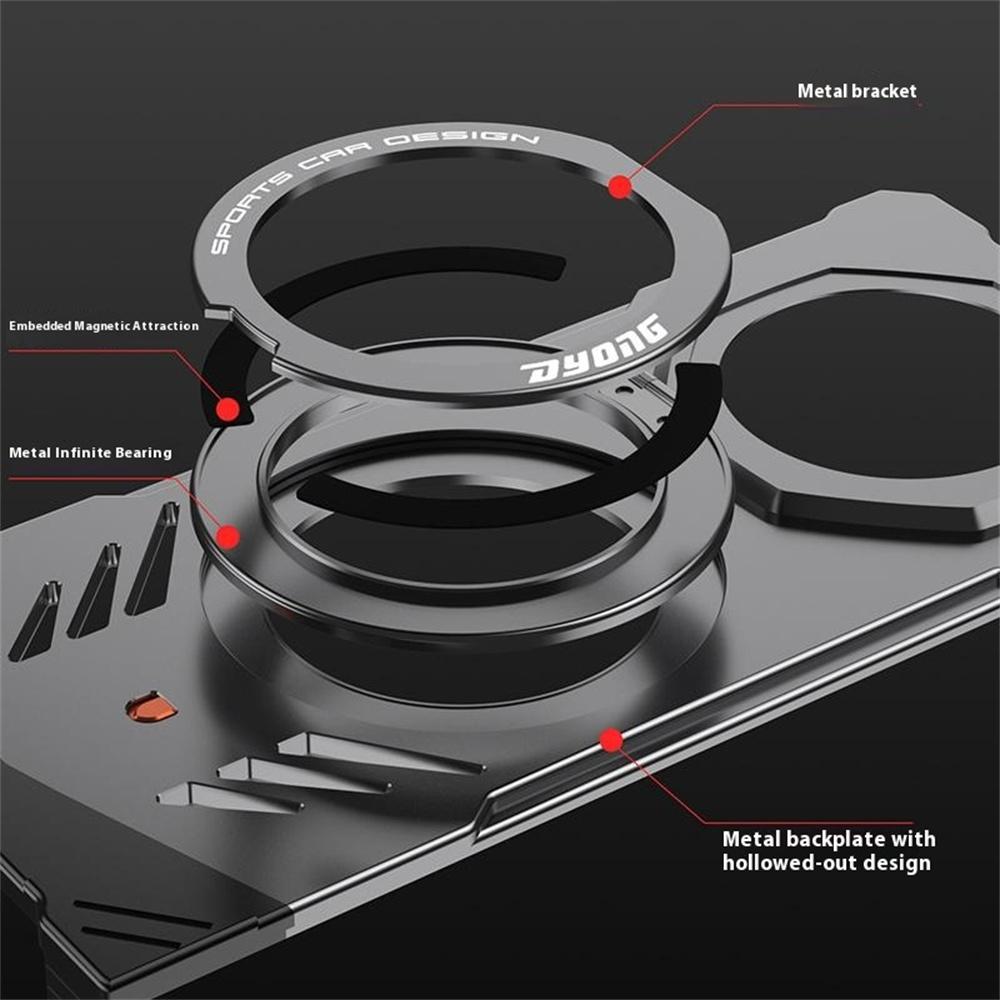 Metal bracket

SPORTS CAR DESIGN

Embedded Magnetic Attraction

DYONG

Metal Infinite Bearing

Metal backplate with hollowed-out design