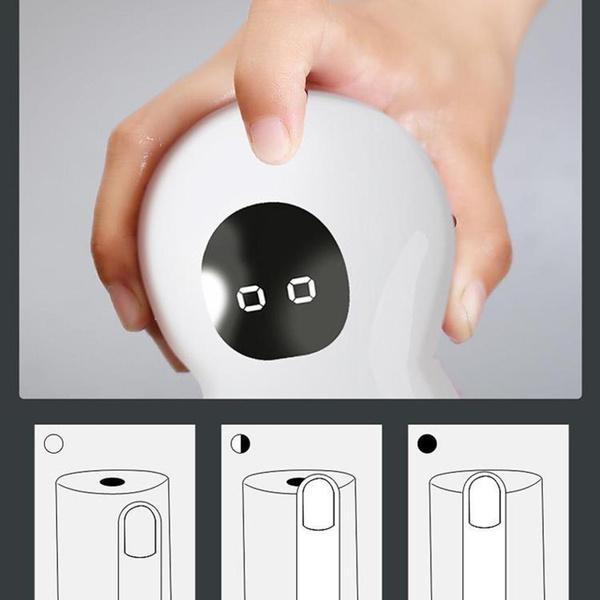 00