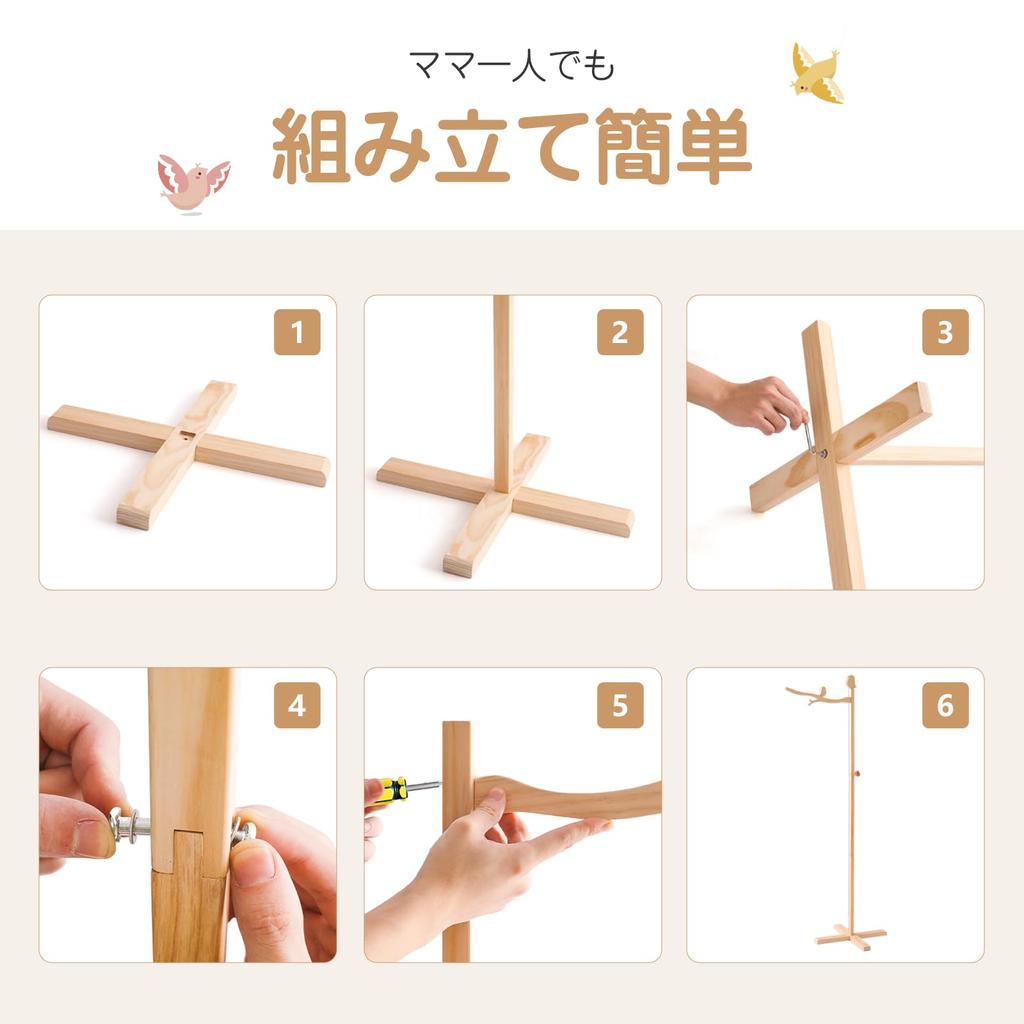 ママ一人でも

組み立て簡単

1

2

3

4

5

6