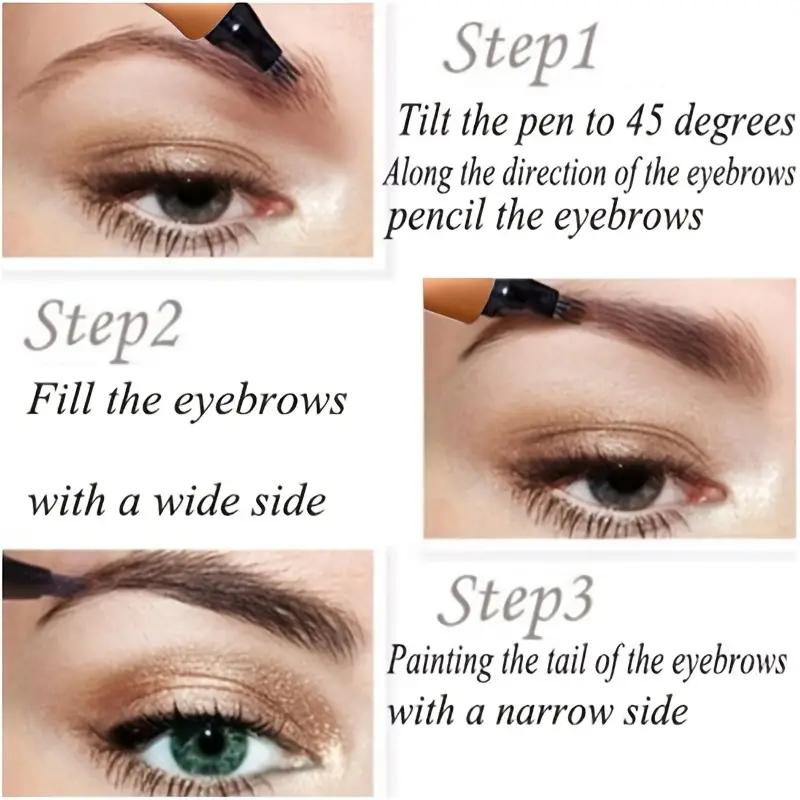 Step1
Tilt the pen to 45 degrees
Along the direction of the eyebrows
pencil the eyebrows

Step2
Fill the eyebrows

with a wide side

Step3
Painting the tail of the eyebrows
with a narrow side