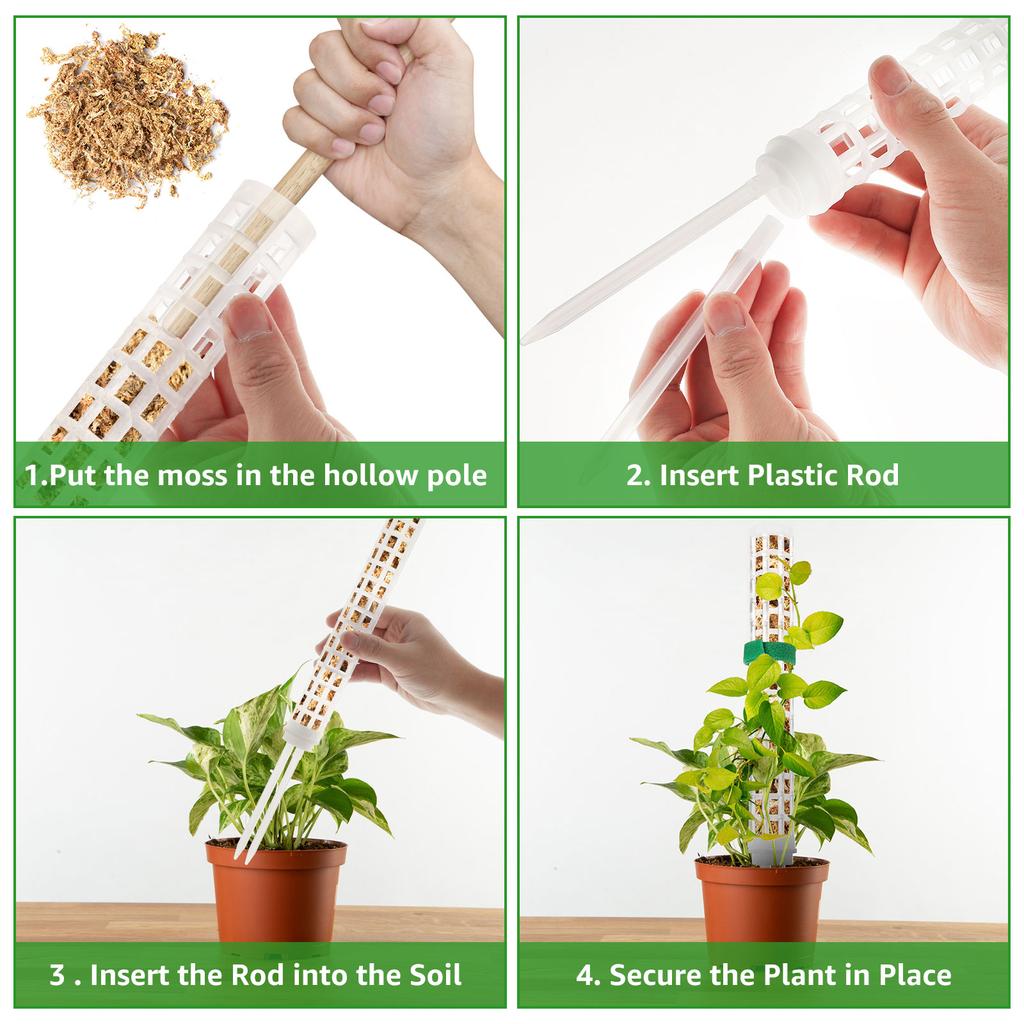 1.Put the moss in the hollow pole

2. Insert Plastic Rod

3 . Insert the Rod into the Soil

4. Secure the Plant in Place