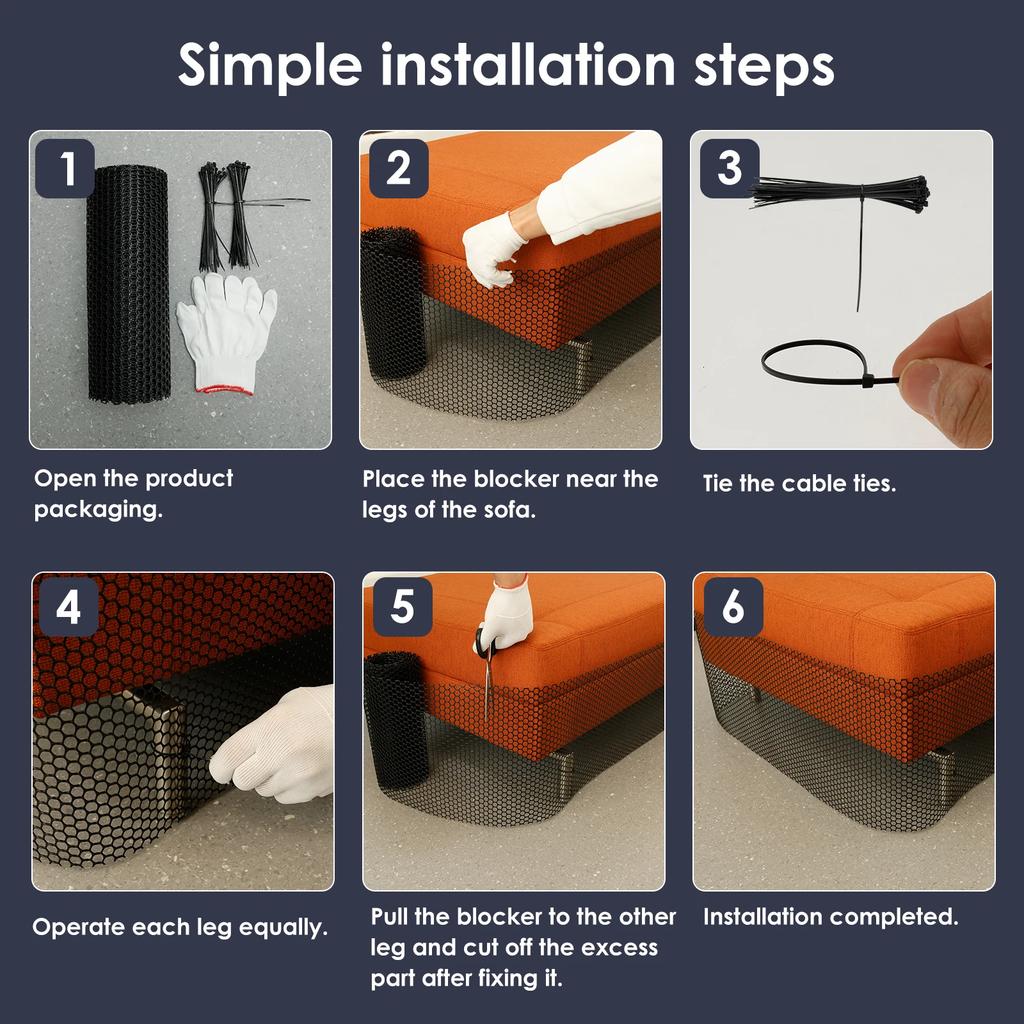 Simple installation steps

1

Open the product packaging.

2

Place the blocker near the legs of the sofa.

3

Tie the cable ties.

4

Operate each leg equally.

5

Pull the blocker to the other leg and cut off the excess part after fixing it.

6

Installation completed.