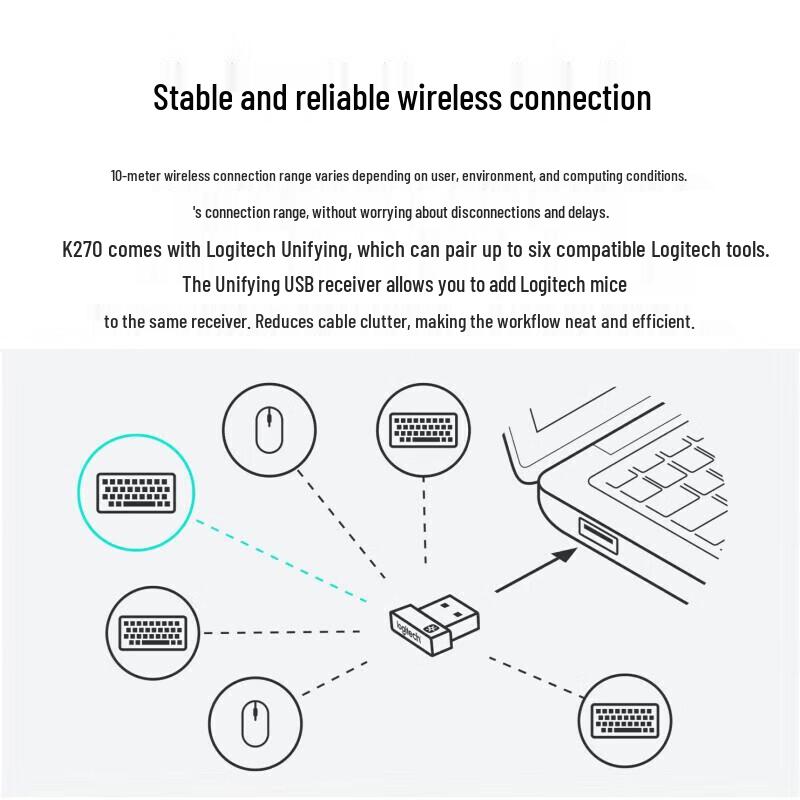 Stable and reliable wireless connection

10-meter wireless connection range varies depending on user, environment, and computing conditions.

's connection range, without worrying about disconnections and delays.

K270 comes with Logitech Unifying, which can pair up to six compatible Logitech tools.

The Unifying USB receiver allows you to add Logitech mice

to the same receiver. Reduces cable clutter, making the workflow neat and efficient.

logitech