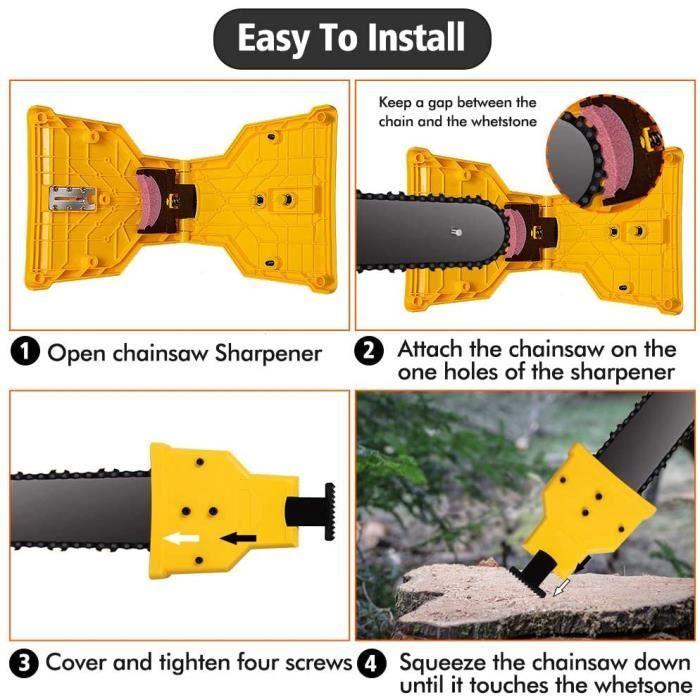 Easy To Install

Keep a gap between the chain and the whetstone

1 Open chainsaw Sharpener

2 Attach the chainsaw on the one holes of the sharpener

3 Cover and tighten four screws

4 Squeeze the chainsaw down until it touches the whetsone