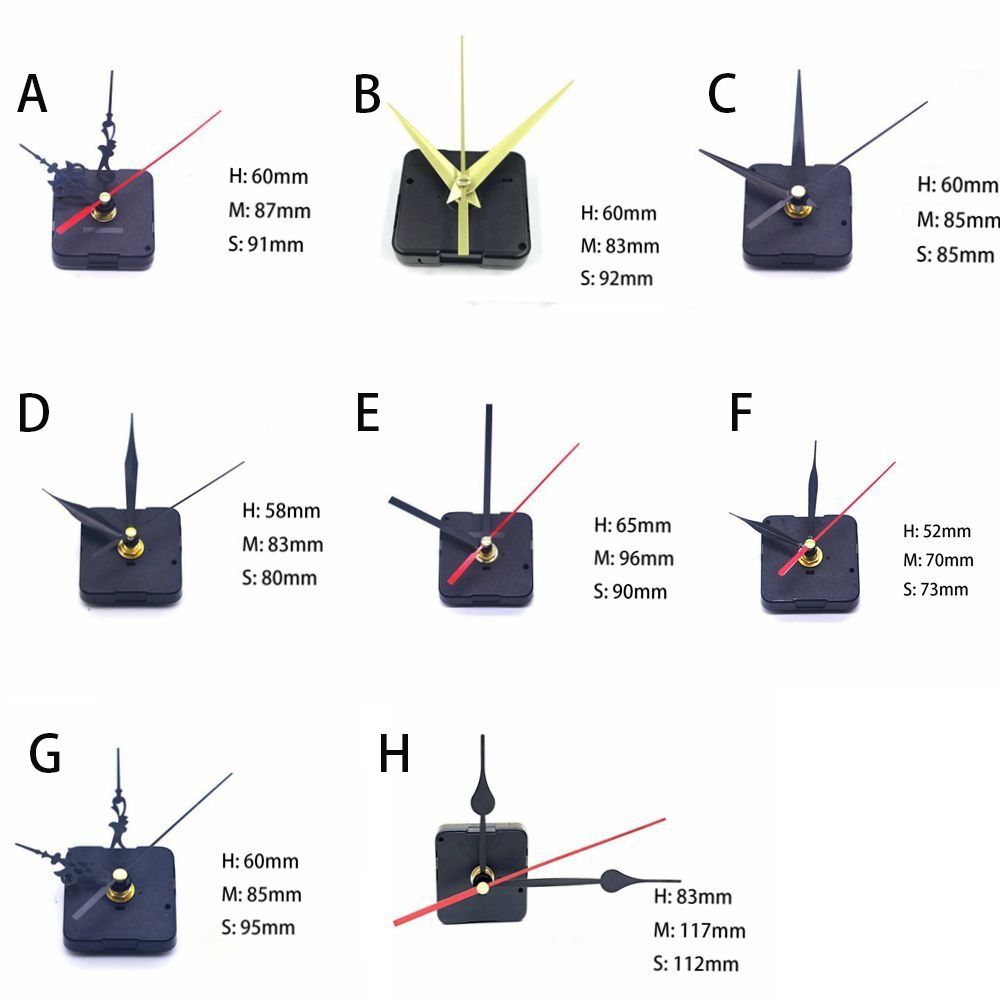 A
H: 60mm
M: 87mm
S: 91mm

B
H: 60mm
M: 83mm
S: 92mm

C
H: 60mm
M: 85mm
S: 85mm

D
H: 58mm
M: 83mm
S: 80mm

E
H: 65mm
M: 96mm
S: 90mm

F
H: 52mm
M: 70mm
S: 73mm

G
H: 60mm
M: 85mm
S: 95mm

H
H: 83mm
M: 117mm
S: 112mm