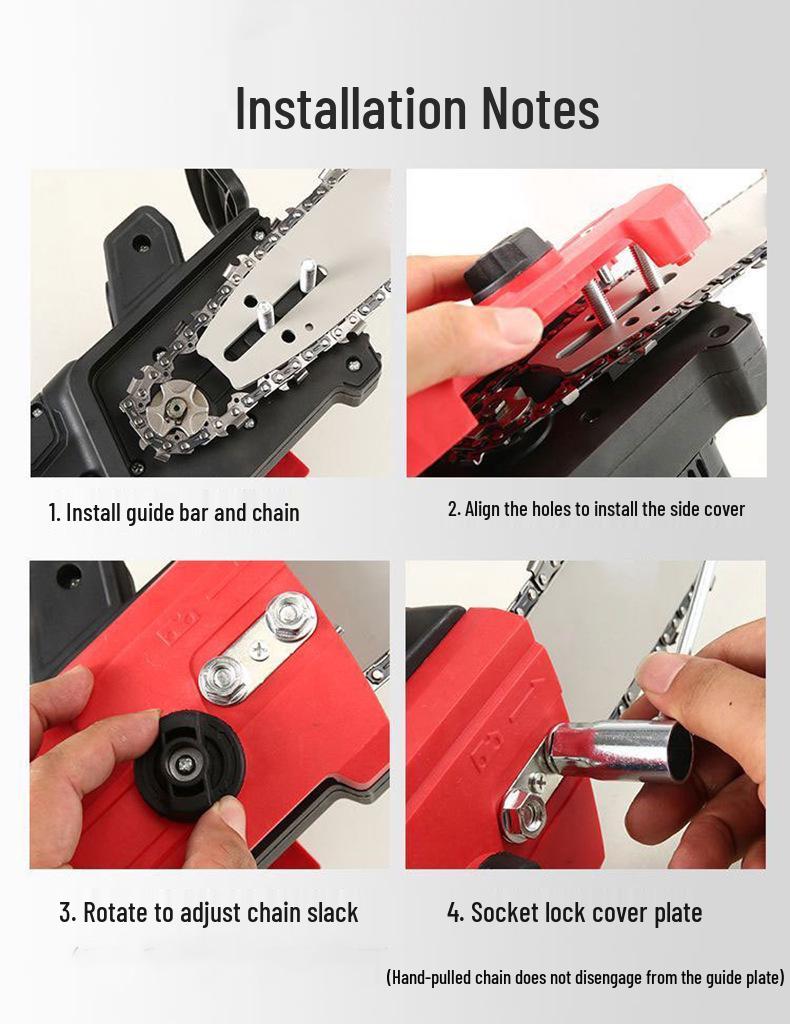 Installation Notes

1. Install guide bar and chain

2. Align the holes to install the side cover

3. Rotate to adjust chain slack

4. Socket lock cover plate

(Hand-pulled chain does not disengage from the guide plate)