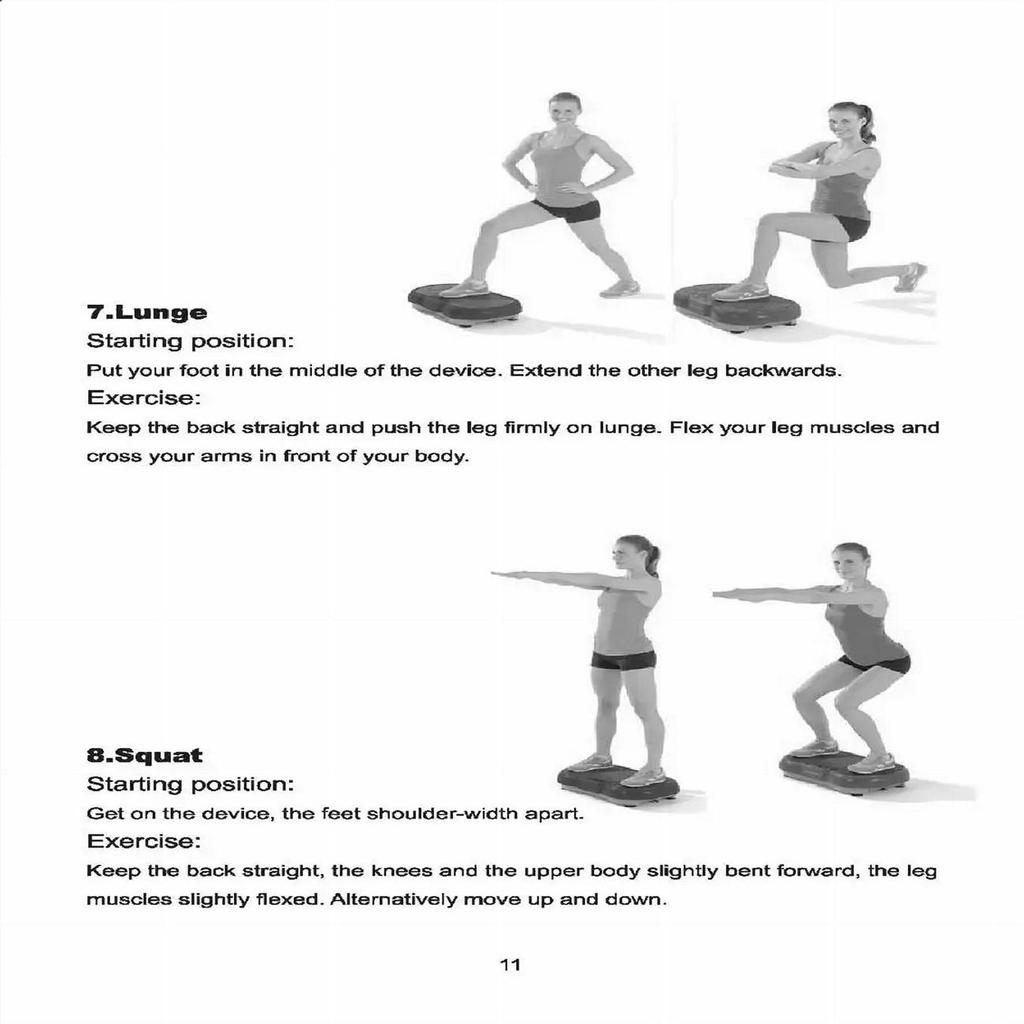 7.Lunge
Starting position:
Put your foot in the middle of the device. Extend the other leg backwards.
Exercise:
Keep the back straight and push the leg firmly on lunge. Flex your leg muscles and cross your arms in front of your body.

8.Squat
Starting position:
Get on the device, the feet shoulder-width apart.
Exercise:
Keep the back straight, the knees and the upper body slightly bent forward, the leg muscles slightly flexed. Alternatively move up and down.

11