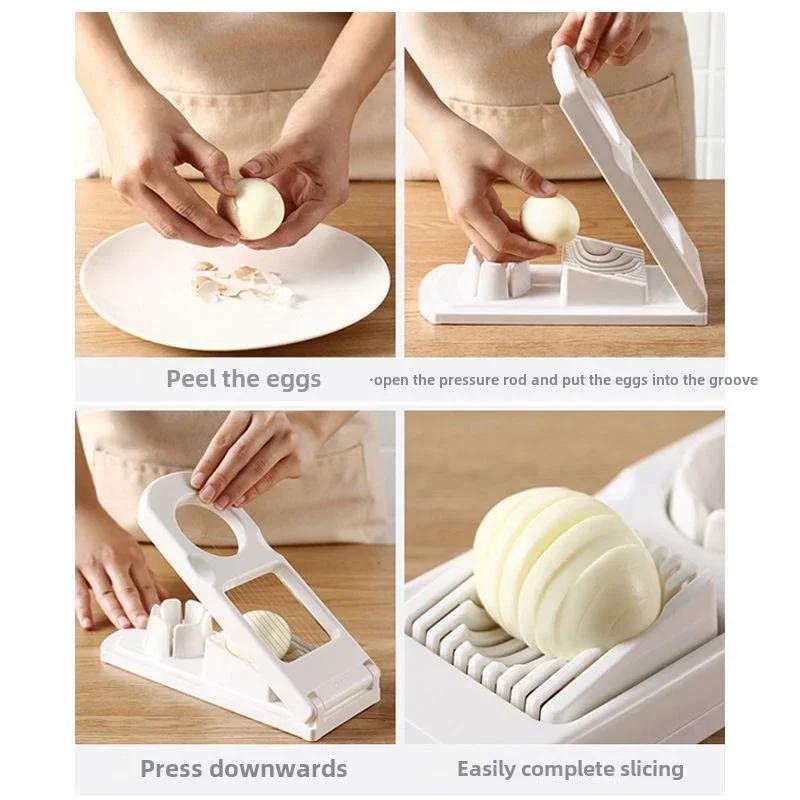 Peel the eggs

·open the pressure rod and put the eggs into the groove

Press downwards

Easily complete slicing