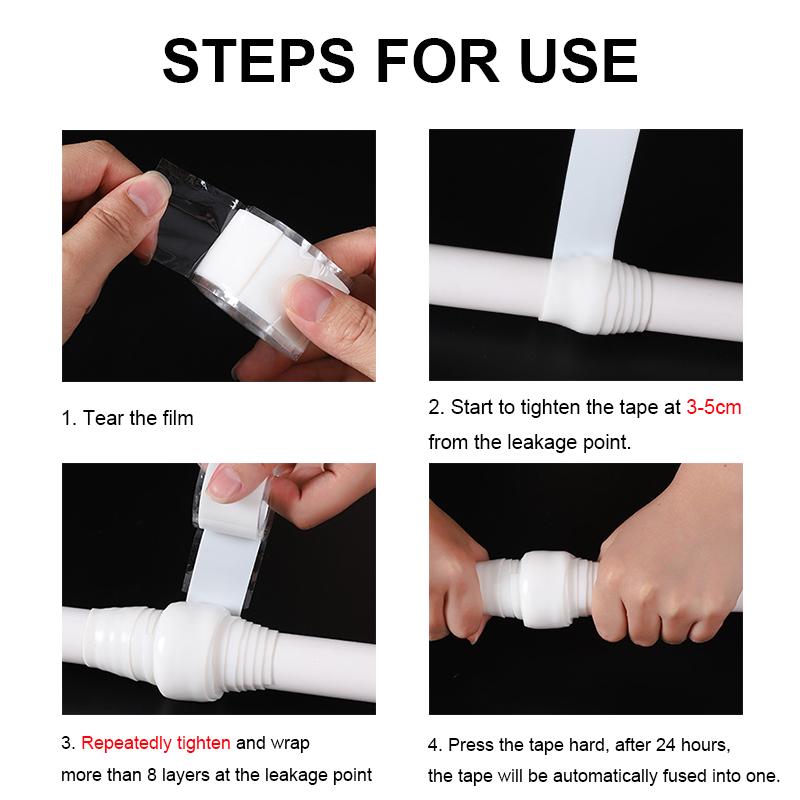 STEPS FOR USE

1. Tear the film

2. Start to tighten the tape at 3-5cm from the leakage point.

3. Repeatedly tighten and wrap more than 8 layers at the leakage point

4. Press the tape hard, after 24 hours, the tape will be automatically fused into one.