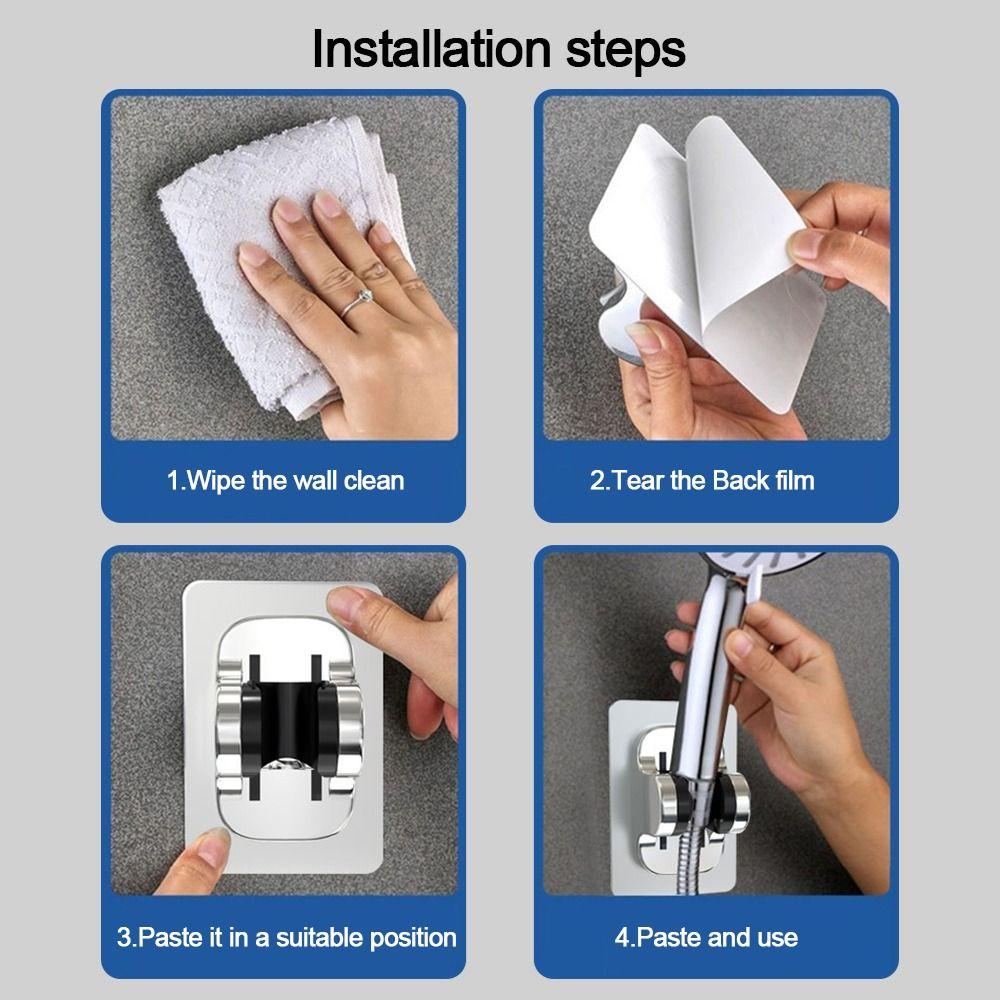 Installation steps

1.Wipe the wall clean

2.Tear the Back film

3.Paste it in a suitable position

4.Paste and use