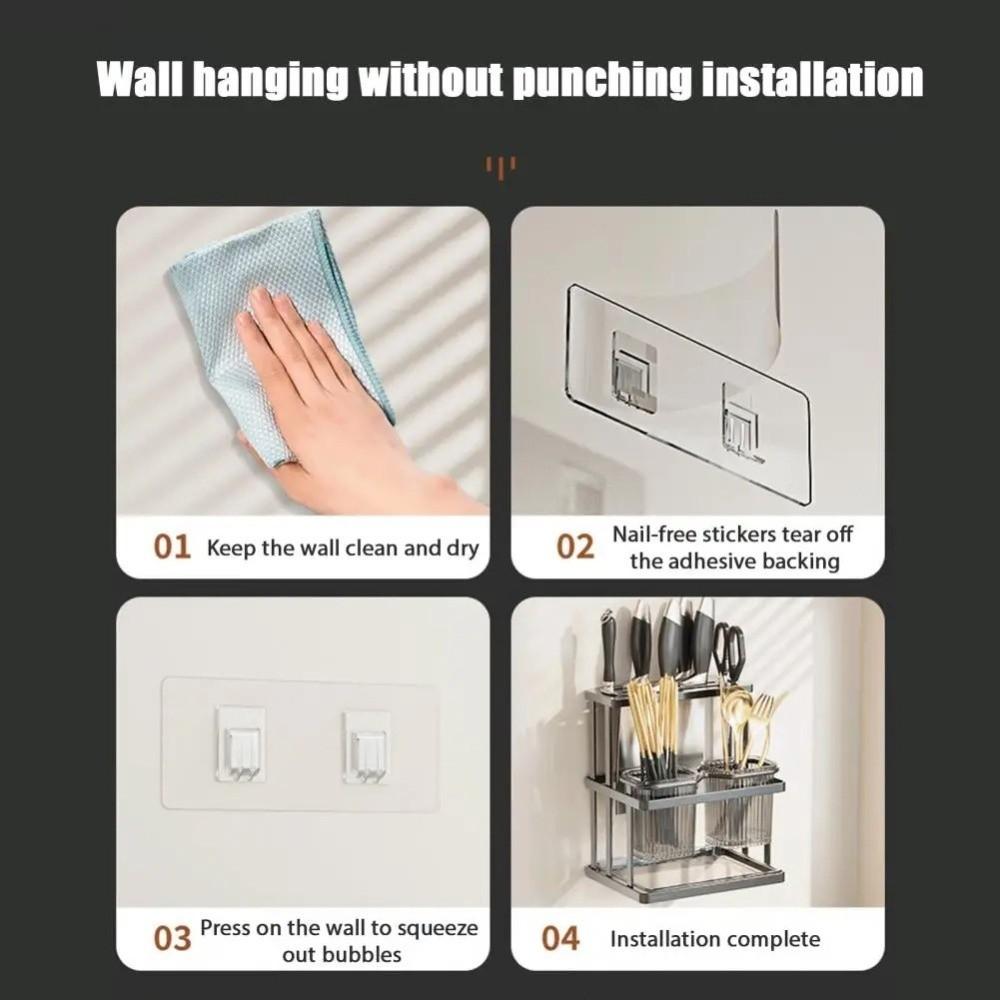 Wall hanging without punching installation

01 Keep the wall clean and dry

02 Nail-free stickers tear off the adhesive backing

03 Press on the wall to squeeze out bubbles

04 Installation complete