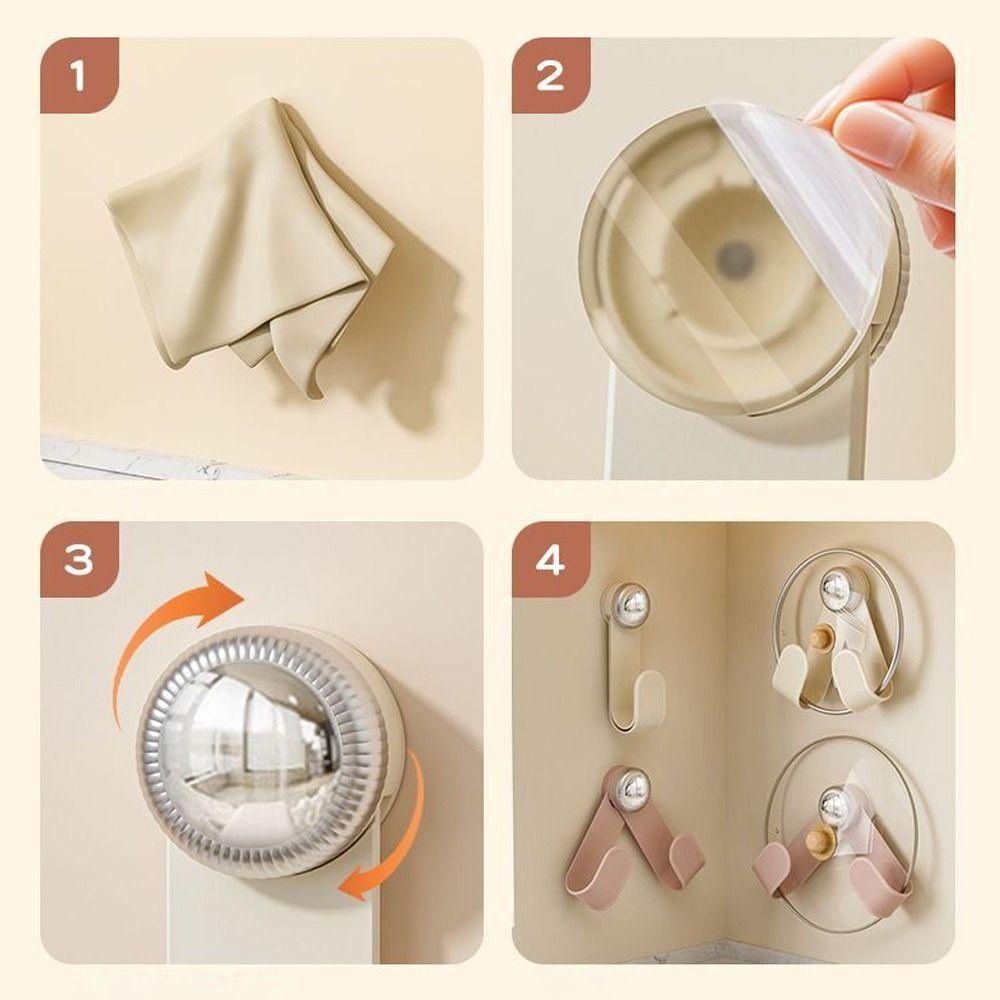 1

2

3

4