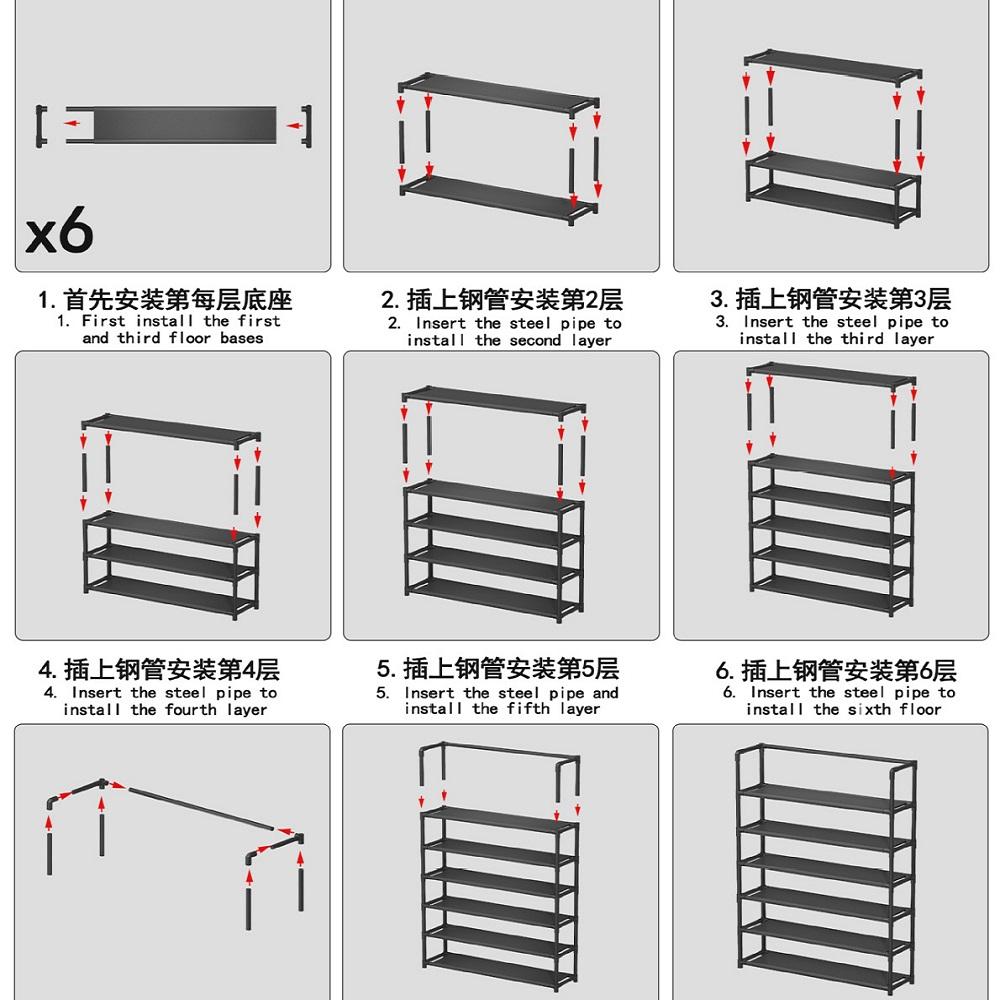 x6

1. 首先安装第每层底座
1. First install the first and third floor bases

2. 插上钢管安装第2层
2. Insert the steel pipe to install the second layer

3. 插上钢管安装第3层
3. Insert the steel pipe to install the third layer

4. 插上钢管安装第4层
4. Insert the steel pipe to install the fourth layer

5. 插上钢管安装第5层
5. Insert the steel pipe and install the fifth layer

6. 插上钢管安装第6层
6. Insert the steel pipe to install the sixth floor