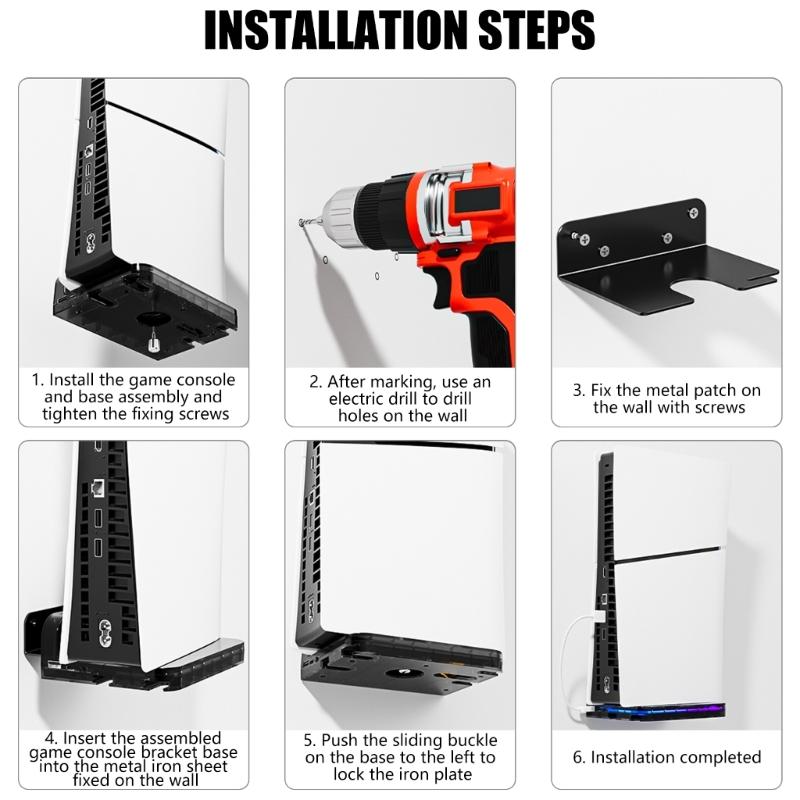 INSTALLATION STEPS

1. Install the game console and base assembly and tighten the fixing screws

2. After marking, use an electric drill to drill holes on the wall

3. Fix the metal patch on the wall with screws

4. Insert the assembled game console bracket base into the metal iron sheet fixed on the wall

5. Push the sliding buckle on the base to the left to lock the iron plate

6. Installation completed