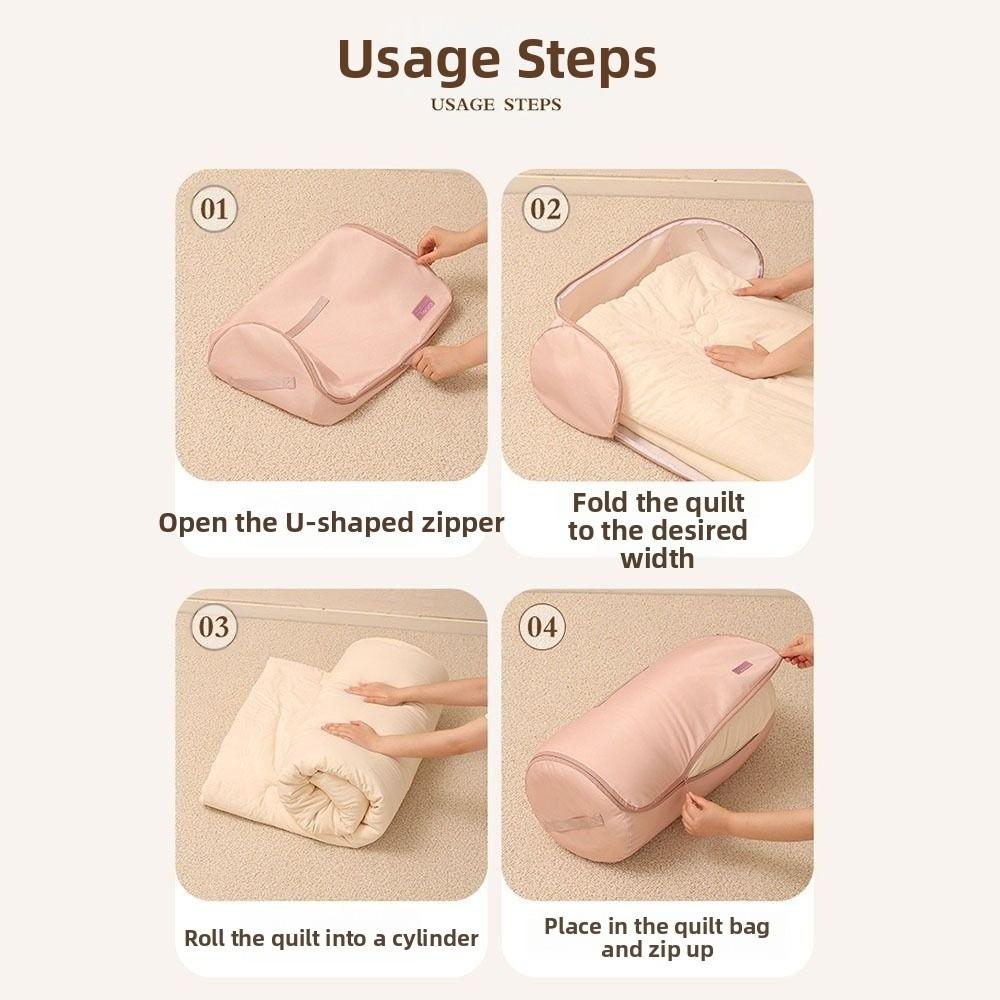 Usage Steps

USAGE STEPS

01

Open the U-shaped zipper

02

Fold the quilt to the desired width

03

Roll the quilt into a cylinder

04

Place in the quilt bag and zip up