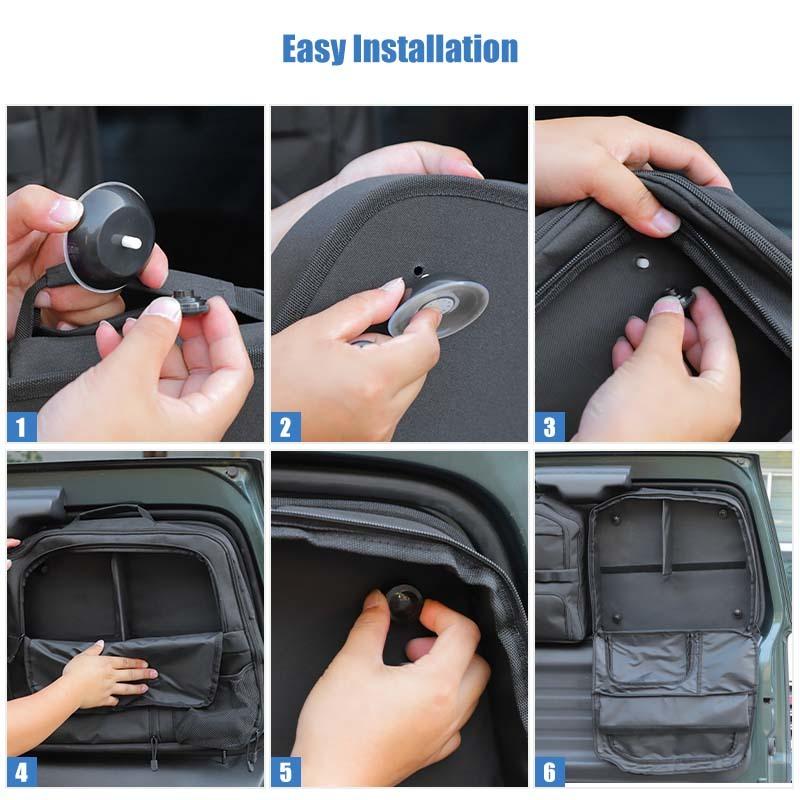 Easy Installation

1

2

3

4

5

6