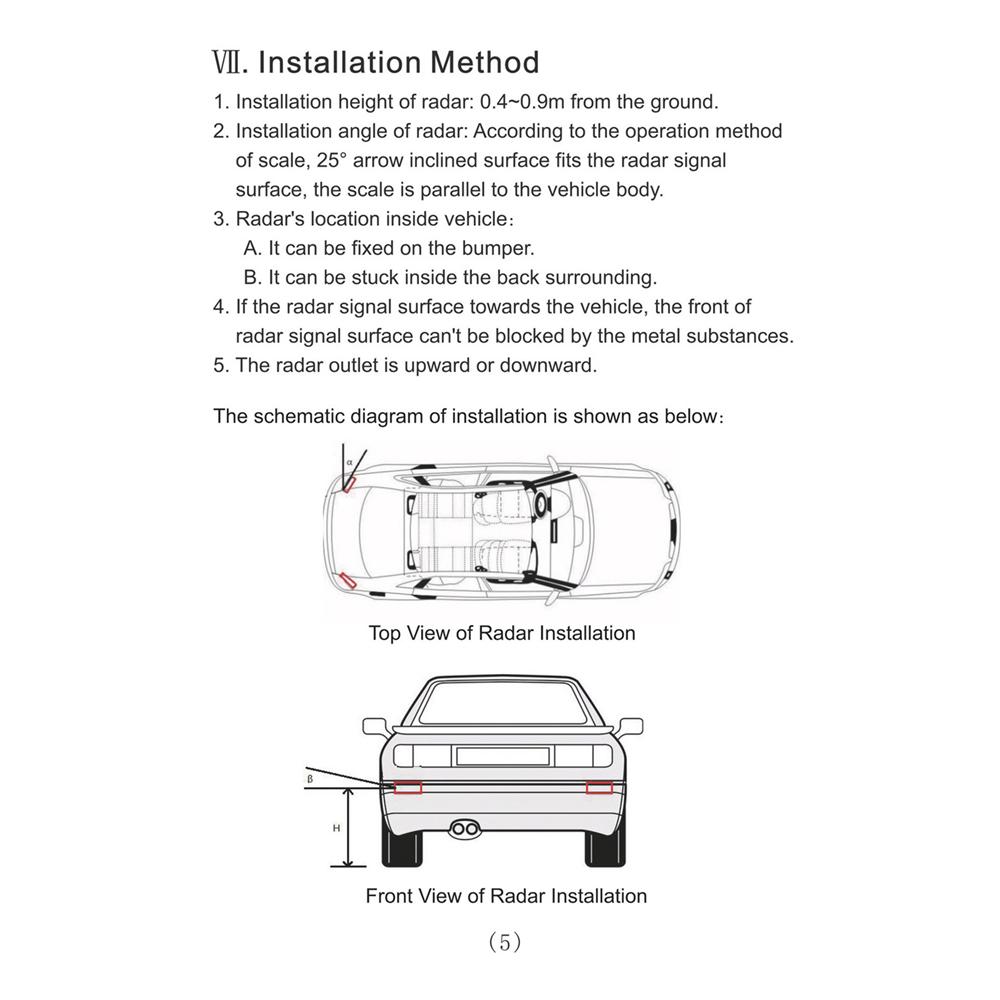 Ⅶ. Installation Method

1. Installation height of radar: 0.4~0.9m from the ground.
2. Installation angle of radar: According to the operation method of scale, 25° arrow inclined surface fits the radar signal surface, the scale is parallel to the vehicle body.
3. Radar's location inside vehicle:
A. It can be fixed on the bumper.
B. It can be stuck inside the back surrounding.
4. If the radar signal surface towards the vehicle, the front of radar signal surface can't be blocked by the metal substances.
5. The radar outlet is upward or downward.

The schematic diagram of installation is shown as below:

α

Top View of Radar Installation

β

H

Front View of Radar Installation

(5)