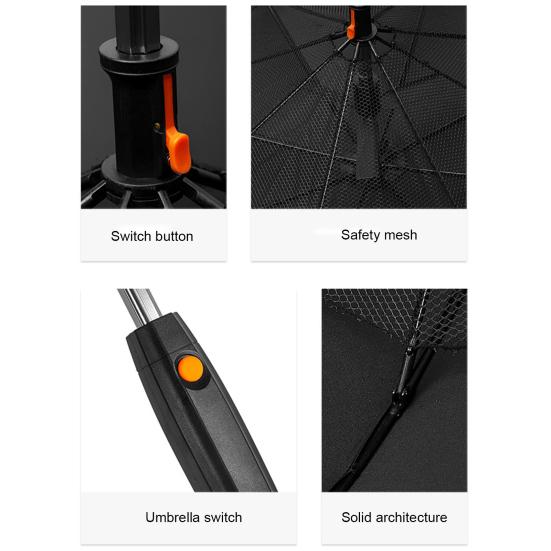 Switch button

Safety mesh

Umbrella switch

Solid architecture