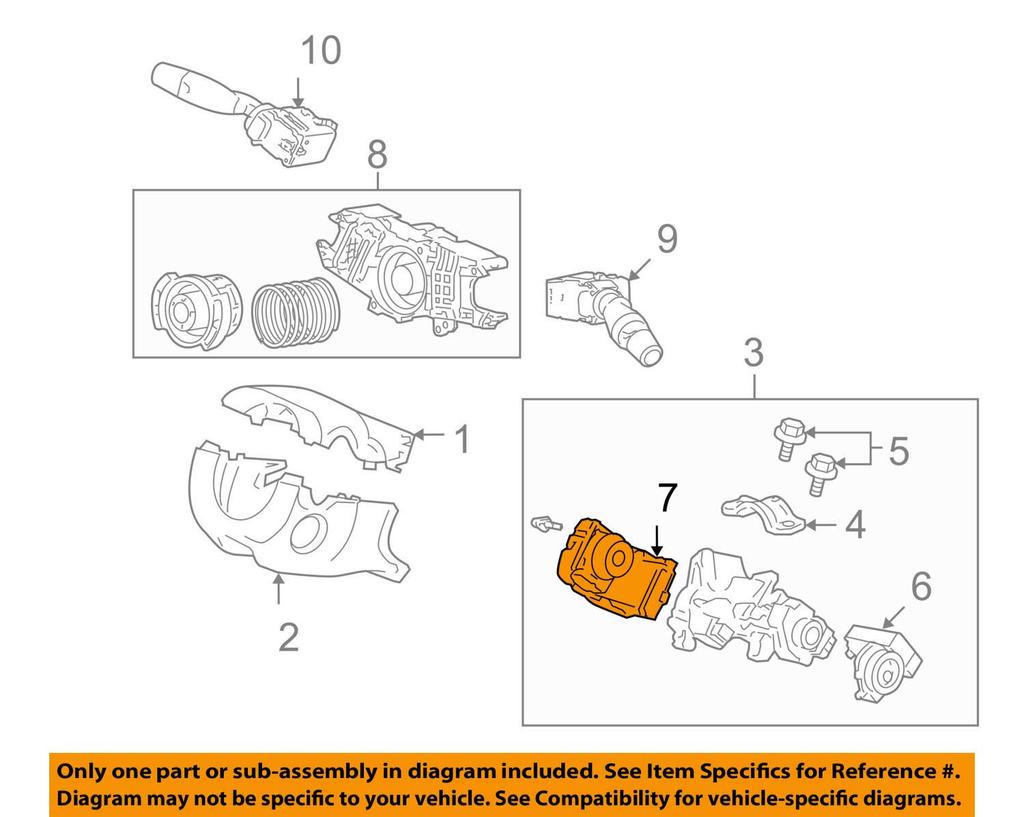 10
8
9
3
1
5
7
4
6
2

Only one part or sub-assembly in diagram included. See Item Specifics for Reference #.
Diagram may not be specific to your vehicle. See Compatibility for vehicle-specific diagrams.