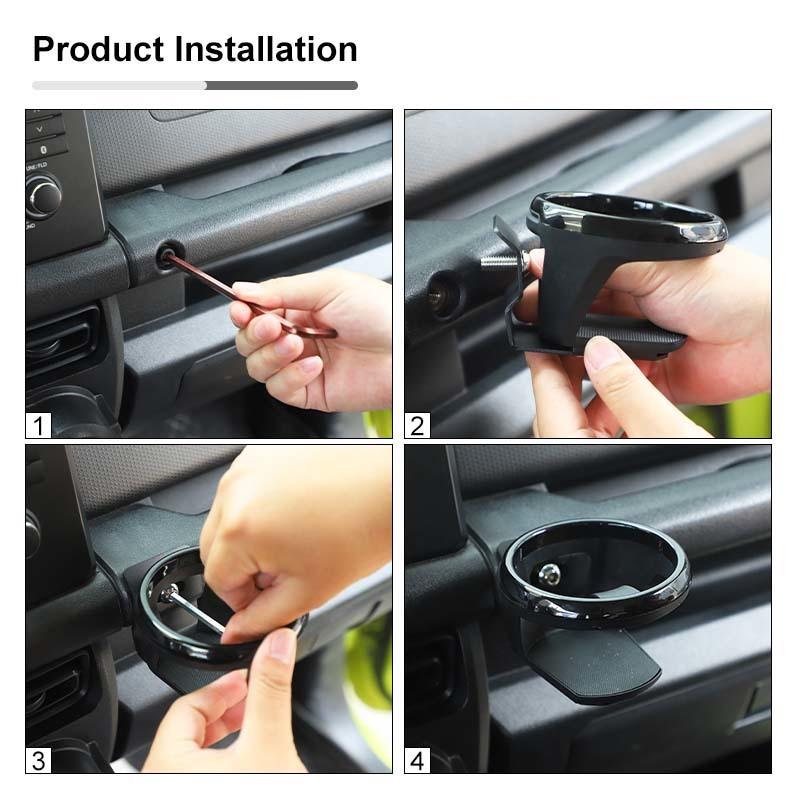 Product Installation

1

2

3

4