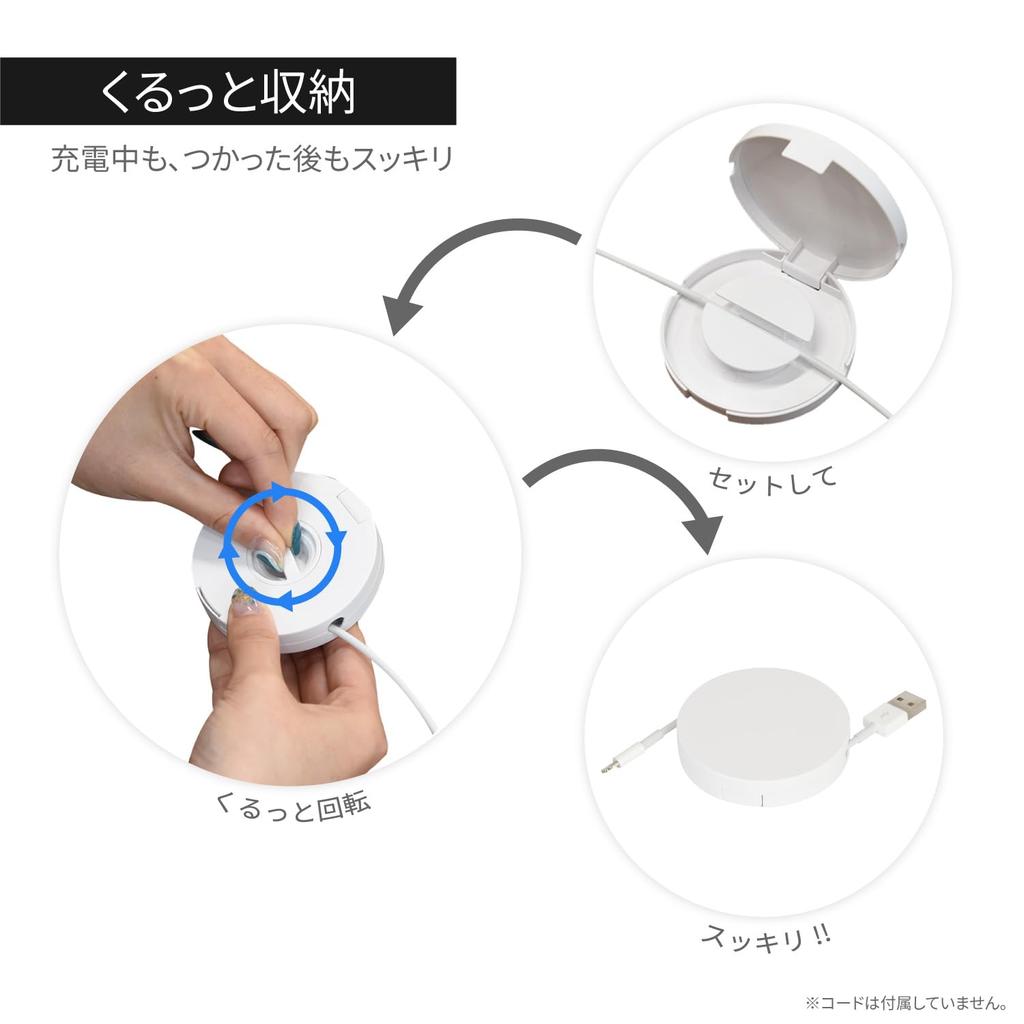 くるっと収納

充電中も、つかった後もスッキリ

セットして

くるっと回転

スッキリ!!

※コードは付属していません。