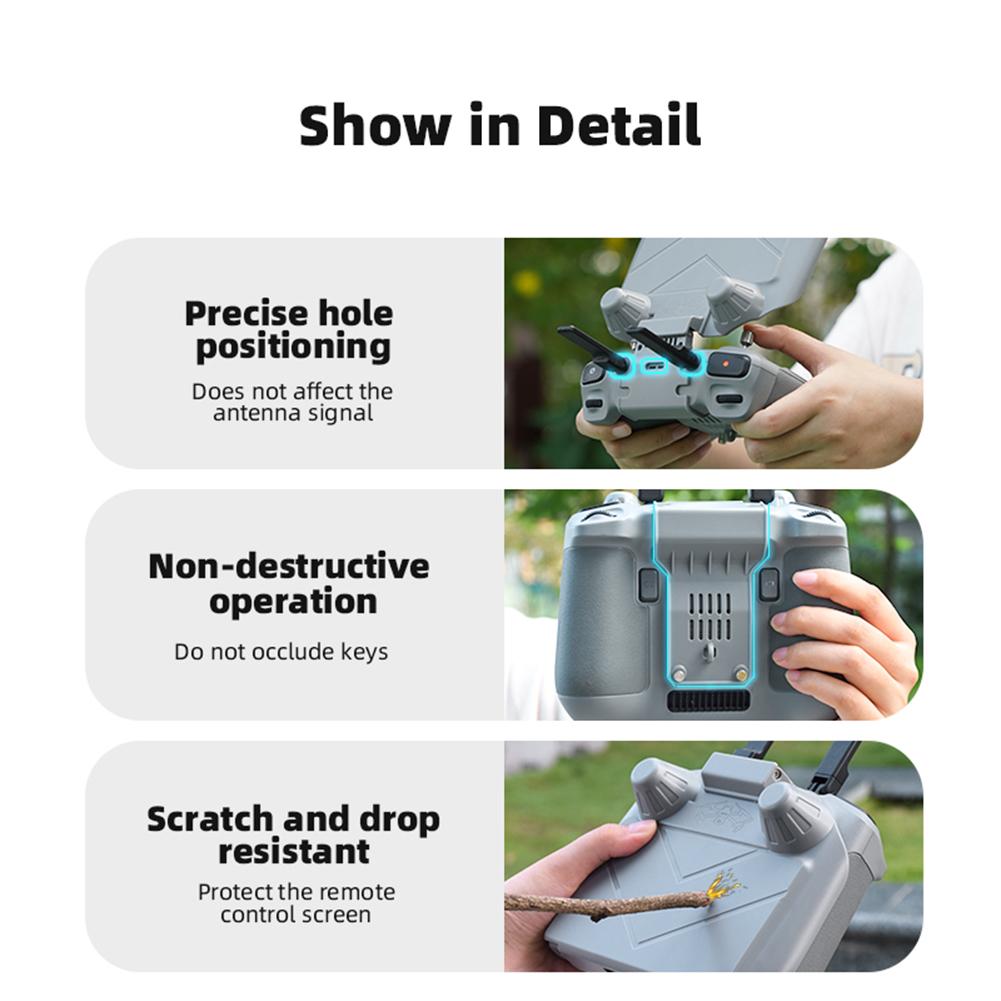 Show in Detail

Precise hole positioning

Does not affect the antenna signal

Non-destructive operation

Do not occlude keys

Scratch and drop resistant

Protect the remote control screen