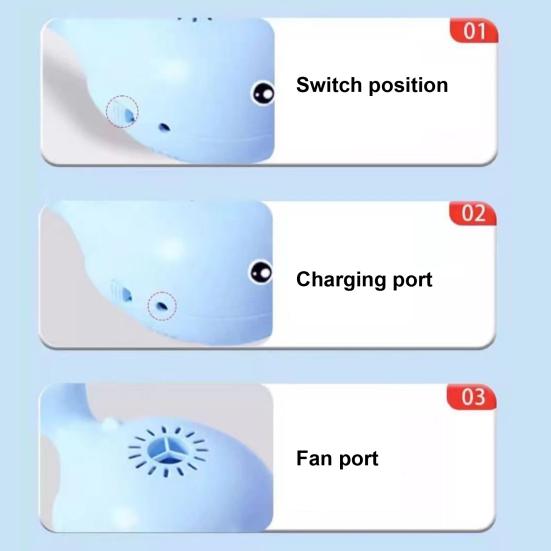 01

Switch position

02

Charging port

03

Fan port