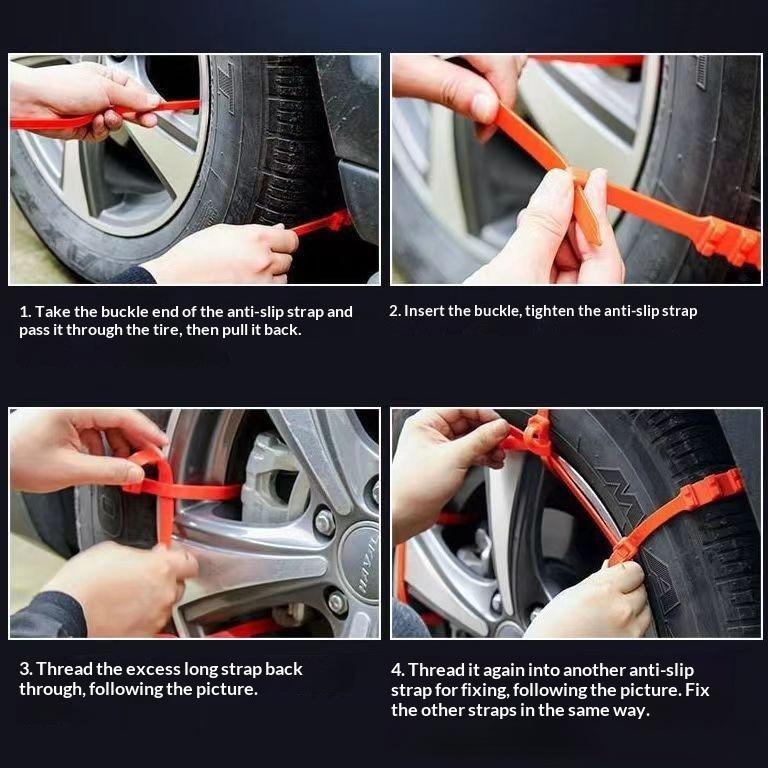 1. Take the buckle end of the anti-slip strap and pass it through the tire, then pull it back.

2. Insert the buckle, tighten the anti-slip strap

3. Thread the excess long strap back through, following the picture.

4. Thread it again into another anti-slip strap for fixing, following the picture. Fix the other straps in the same way.