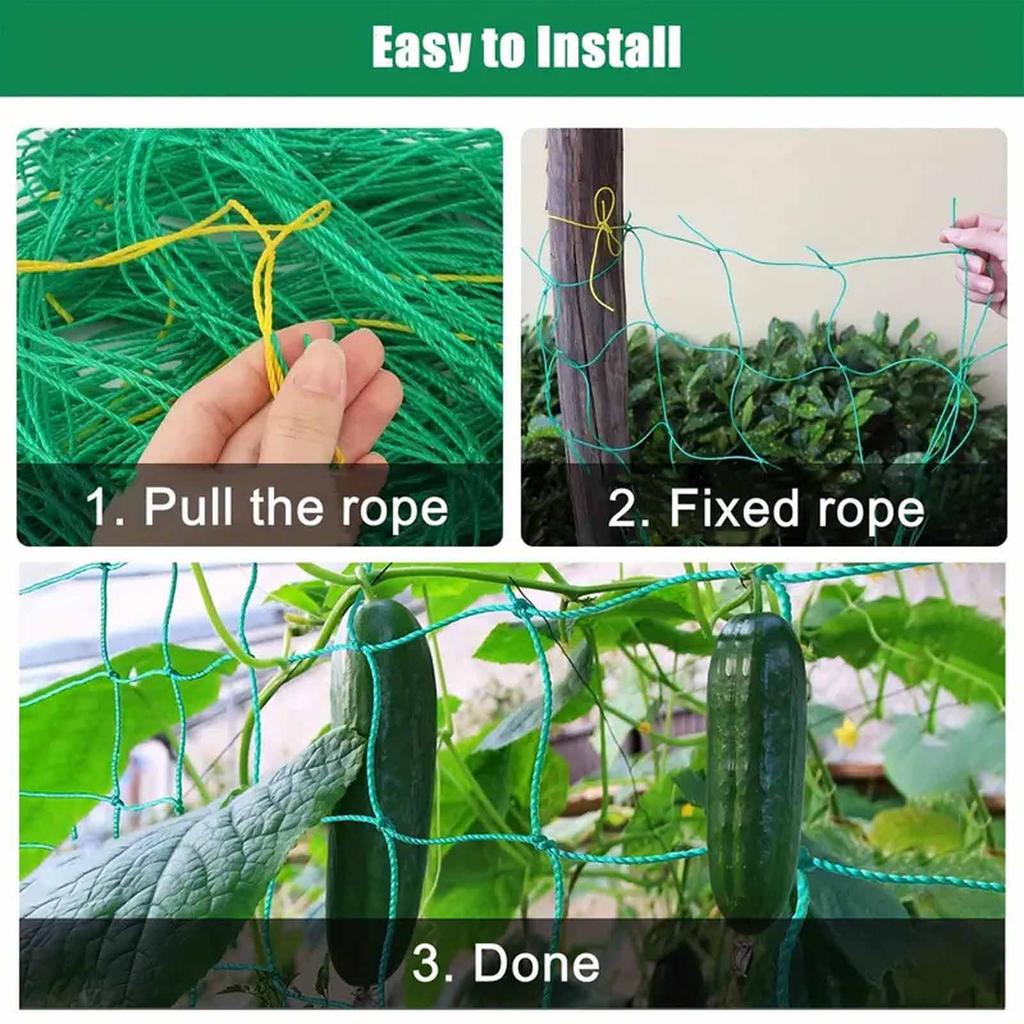 Easy to Install

1. Pull the rope

2. Fixed rope

3. Done