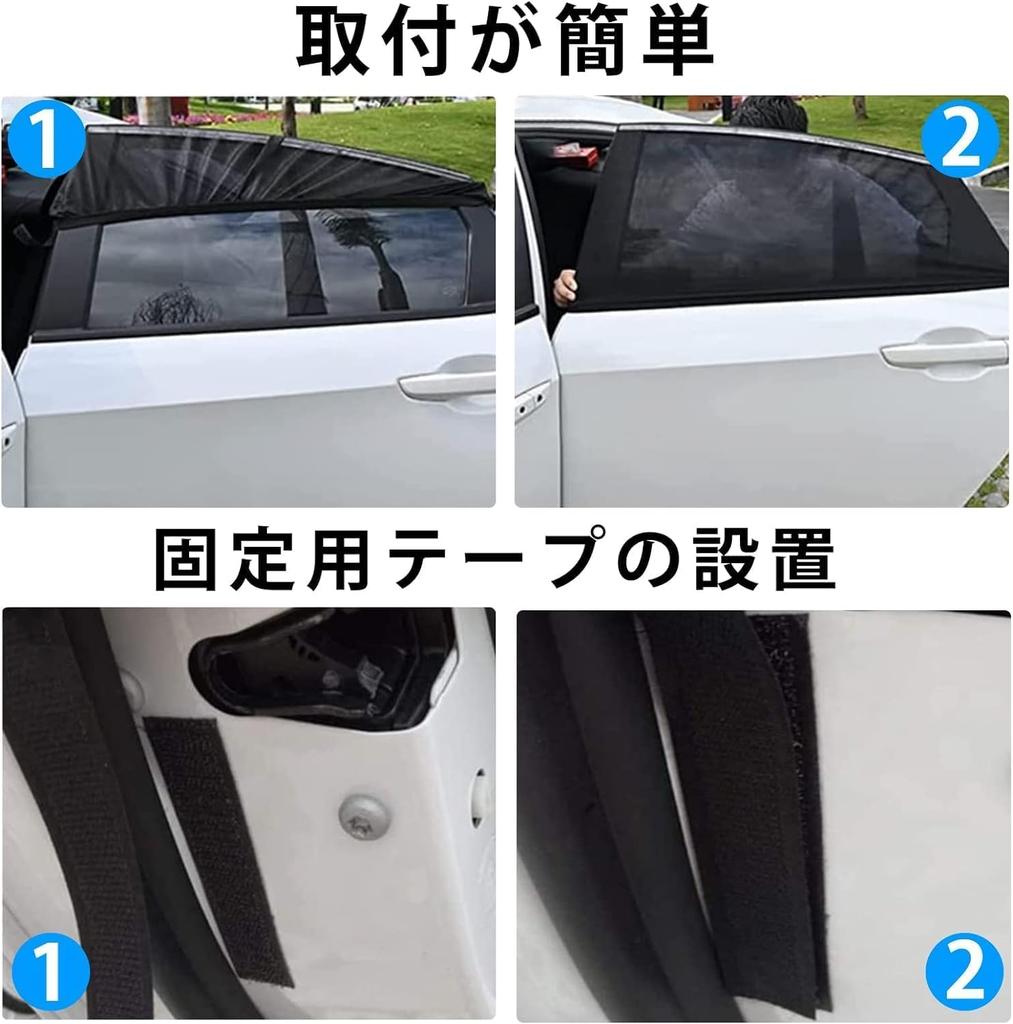 取付が簡単

1

2

固定用テープの設置

1

2