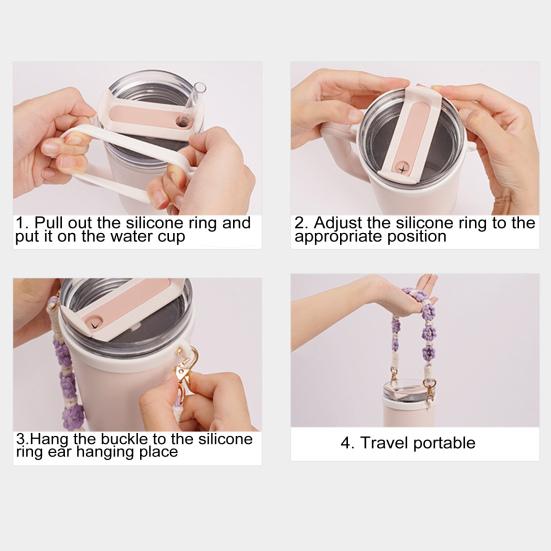 1. Pull out the silicone ring and put it on the water cup

2. Adjust the silicone ring to the appropriate position

3.Hang the buckle to the silicone ring ear hanging place

4. Travel portable