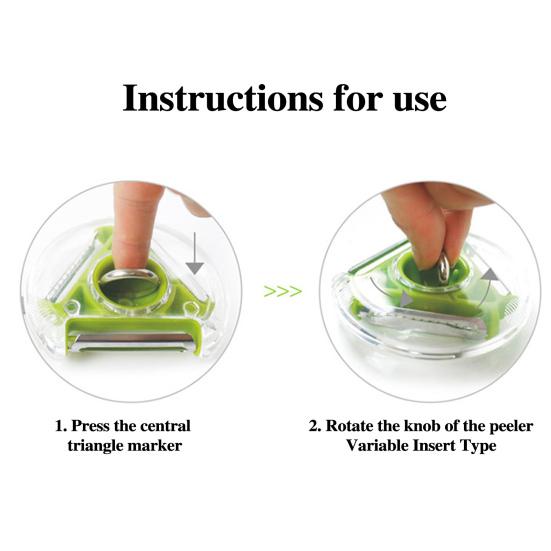 Instructions for use

>>>

1. Press the central triangle marker

2. Rotate the knob of the peeler Variable Insert Type