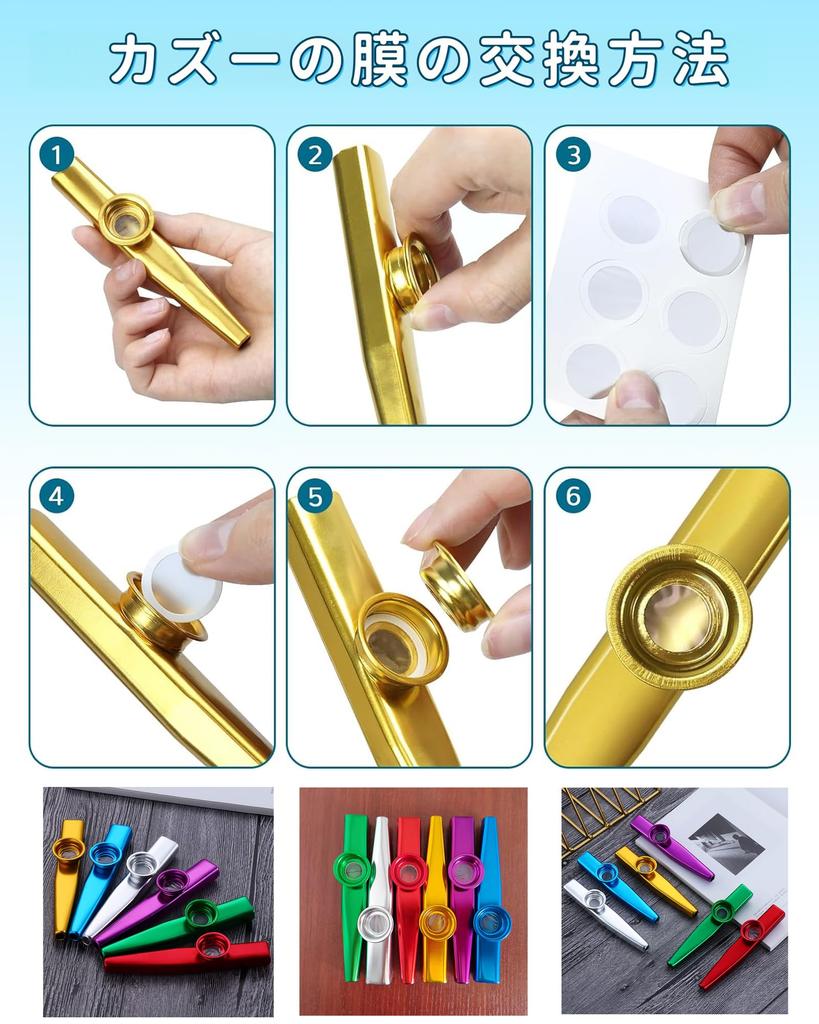 カズーの膜の交換方法

1

2

3

4

5

6