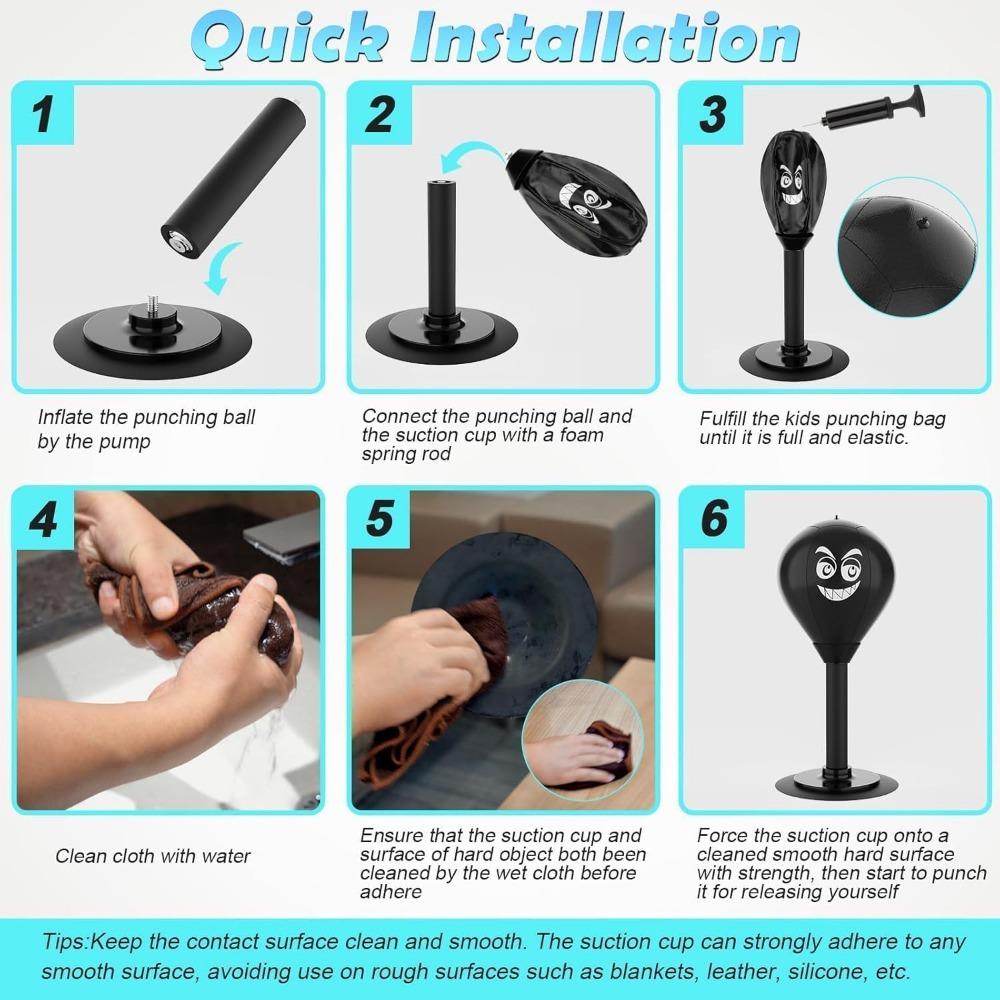 Quick Installation

1

Inflate the punching ball by the pump

2

Connect the punching ball and the suction cup with a foam spring rod

3

Fulfill the kids punching bag until it is full and elastic.

4

Clean cloth with water

5

Ensure that the suction cup and surface of hard object both been cleaned by the wet cloth before adhere

6

Force the suction cup onto a cleaned smooth hard surface with strength, then start to punch it for releasing yourself

Tips:Keep the contact surface clean and smooth. The suction cup can strongly adhere to any smooth surface, avoiding use on rough surfaces such as blankets, leather, silicone, etc.