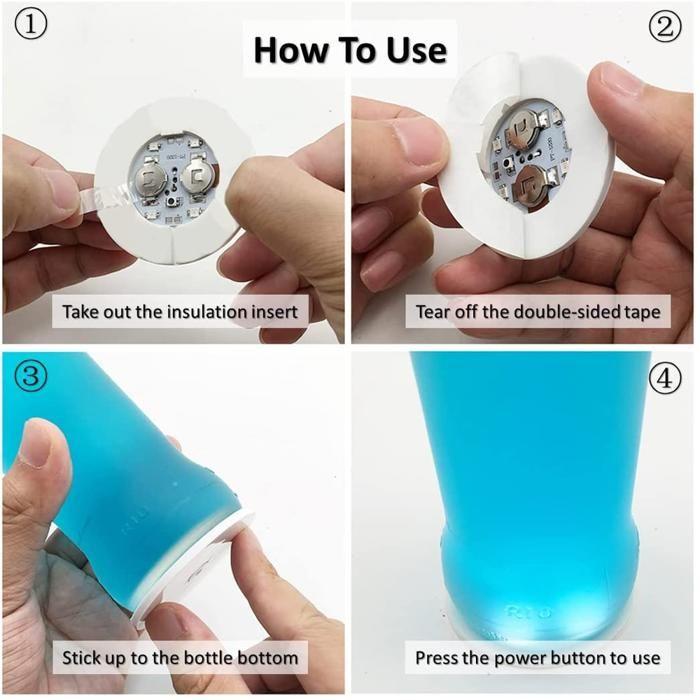 How To Use

①

Take out the insulation insert

②

Tear off the double-sided tape

③

Stick up to the bottle bottom

④

Press the power button to use