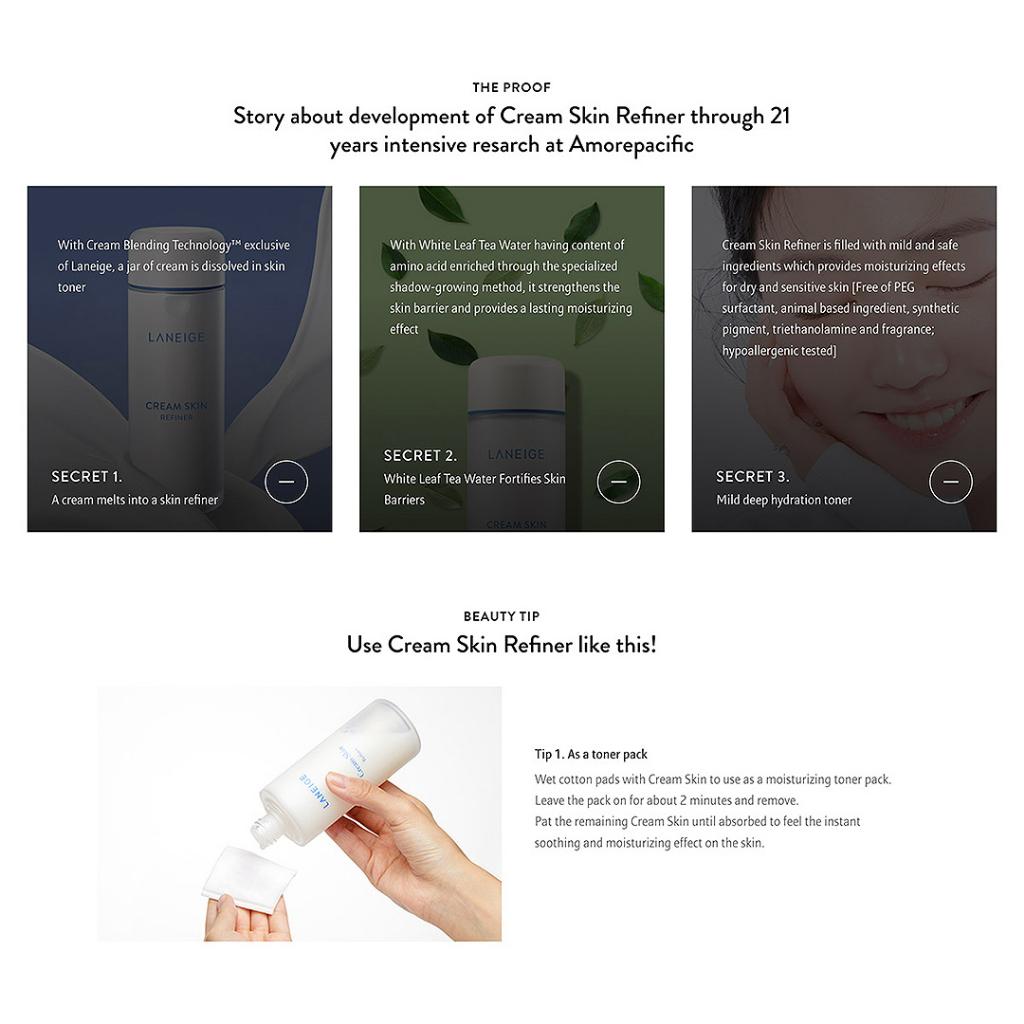 THE PROOF

Story about development of Cream Skin Refiner through 21 years intensive resarch at Amorepacific

With Cream Blending Technology™ exclusive of Laneige, a jar of cream is dissolved in skin toner

LANEIGE

CREAM SKIN
REFINER

SECRET 1.
A cream melts into a skin refiner

With White Leaf Tea Water having content of amino acid enriched through the specialized shadow-growing method, it strengthens the skin barrier and provides a lasting moisturizing effect

LANEIGE

CREAM SKIN

SECRET 2.
White Leaf Tea Water Fortifies Skin Barriers

Cream Skin Refiner is filled with mild and safe ingredients which provides moisturizing effects for dry and sensitive skin [Free of PEG surfactant, animal based ingredient, synthetic pigment, triethanolamine and fragrance; hypoallergenic tested]

SECRET 3.
Mild deep hydration toner

BEAUTY TIP

Use Cream Skin Refiner like this!

LANEIGE
Cream Skin

Tip 1. As a toner pack
Wet cotton pads with Cream Skin to use as a moisturizing toner pack.
Leave the pack on for about 2 minutes and remove.
Pat the remaining Cream Skin until absorbed to feel the instant soothing and moisturizing effect on the skin.