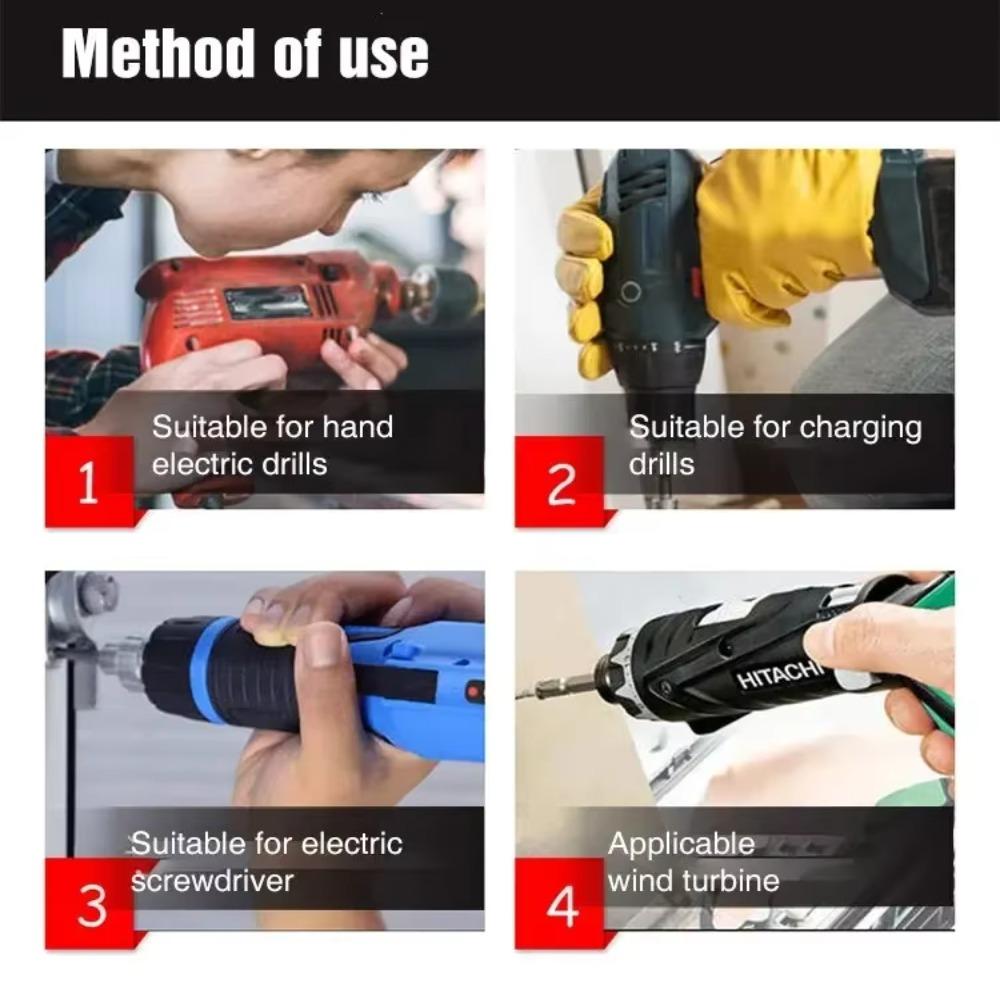 Method of use

1
Suitable for hand electric drills

2
Suitable for charging drills

3
Suitable for electric screwdriver

HITACHI

4
Applicable wind turbine