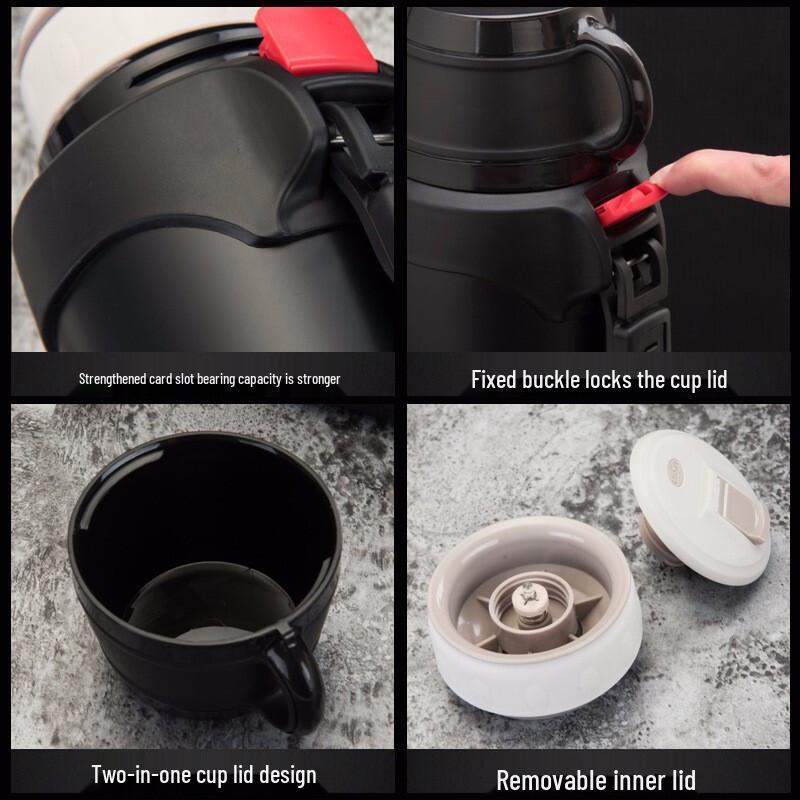 Strengthened card slot bearing capacity is stronger

Fixed buckle locks the cup lid

Two-in-one cup lid design

Removable inner lid