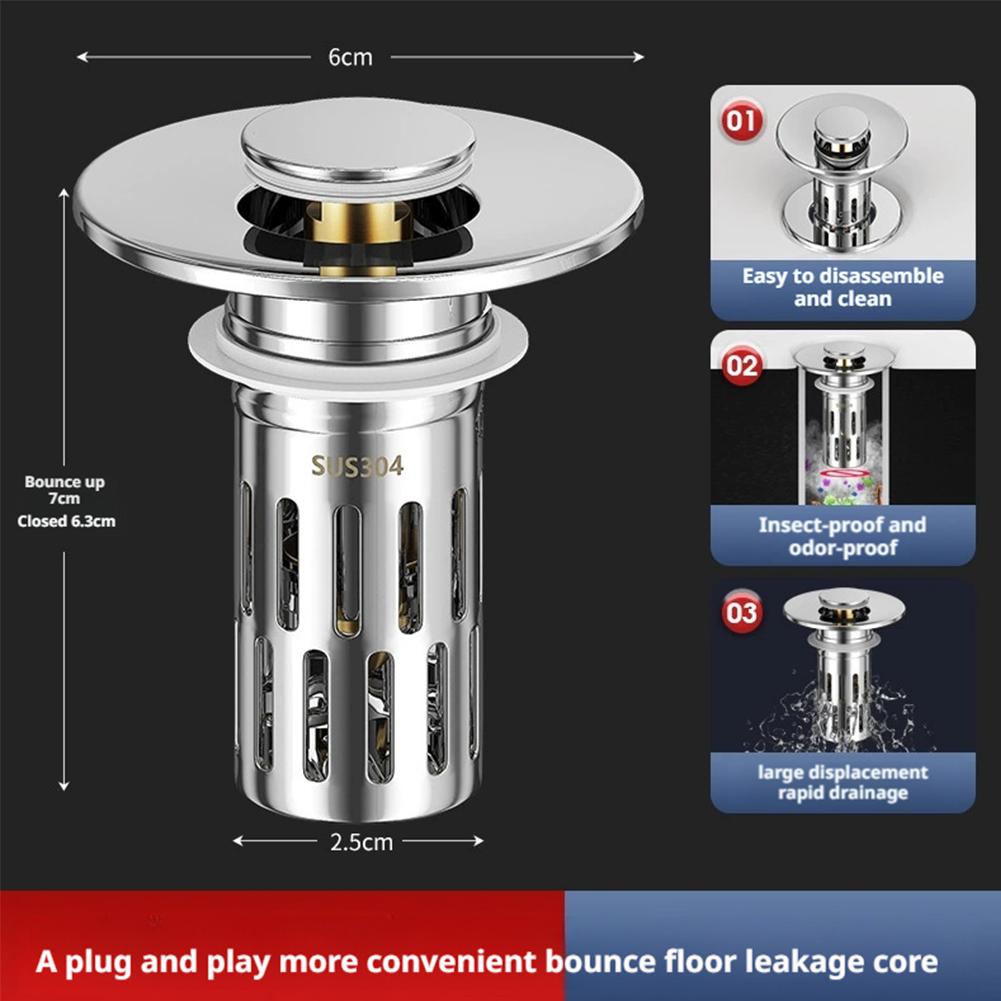 6cm

Bounce up 7cm
Closed 6.3cm

SUS304

2.5cm

01
Easy to disassemble and clean

02
Insect-proof and odor-proof

03
large displacement rapid drainage

A plug and play more convenient bounce floor leakage core