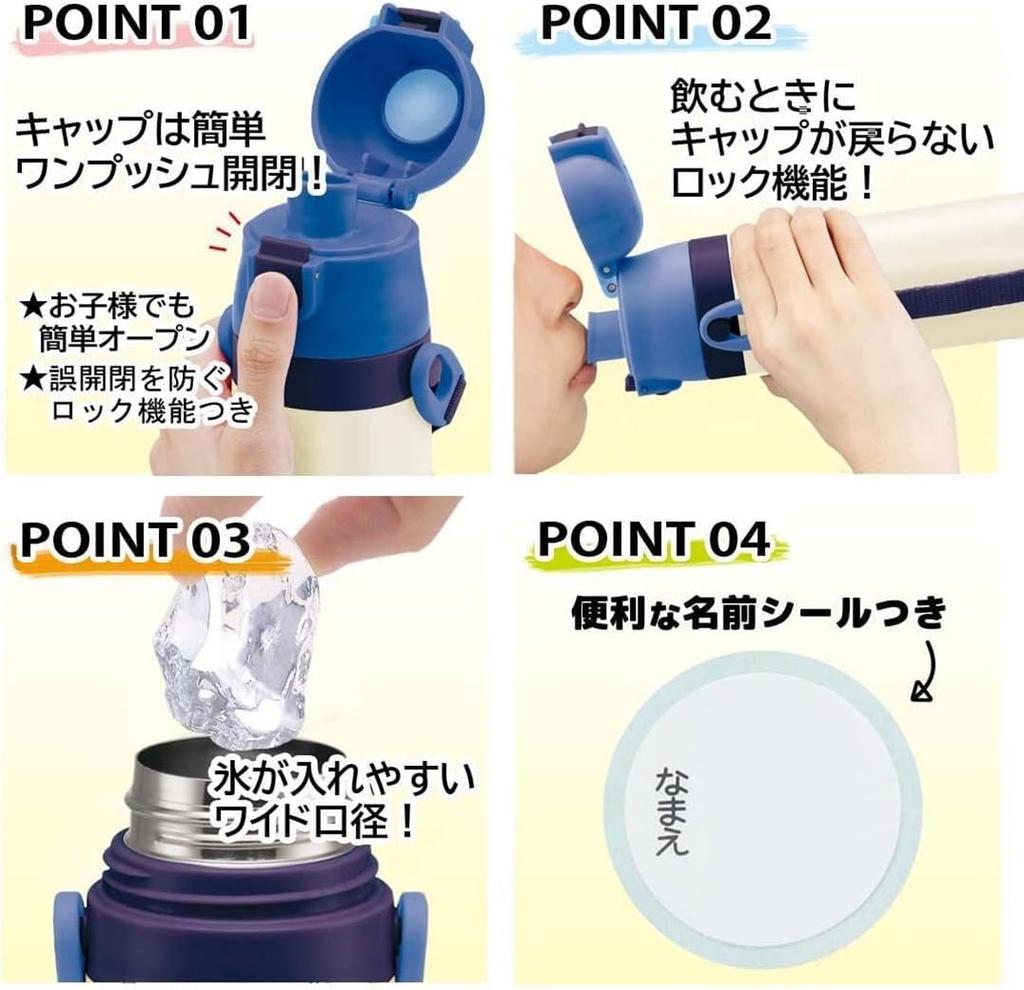 POINT 01

キャップは簡単
ワンプッシュ開閉！

★お子様でも
簡単オープン
★誤開閉を防ぐ
ロック機能つき

POINT 02

飲むときに
キャップが戻らない
ロック機能！

POINT 03

氷が入れやすい
ワイド口径！

POINT 04

便利な名前シールつき

なまえ