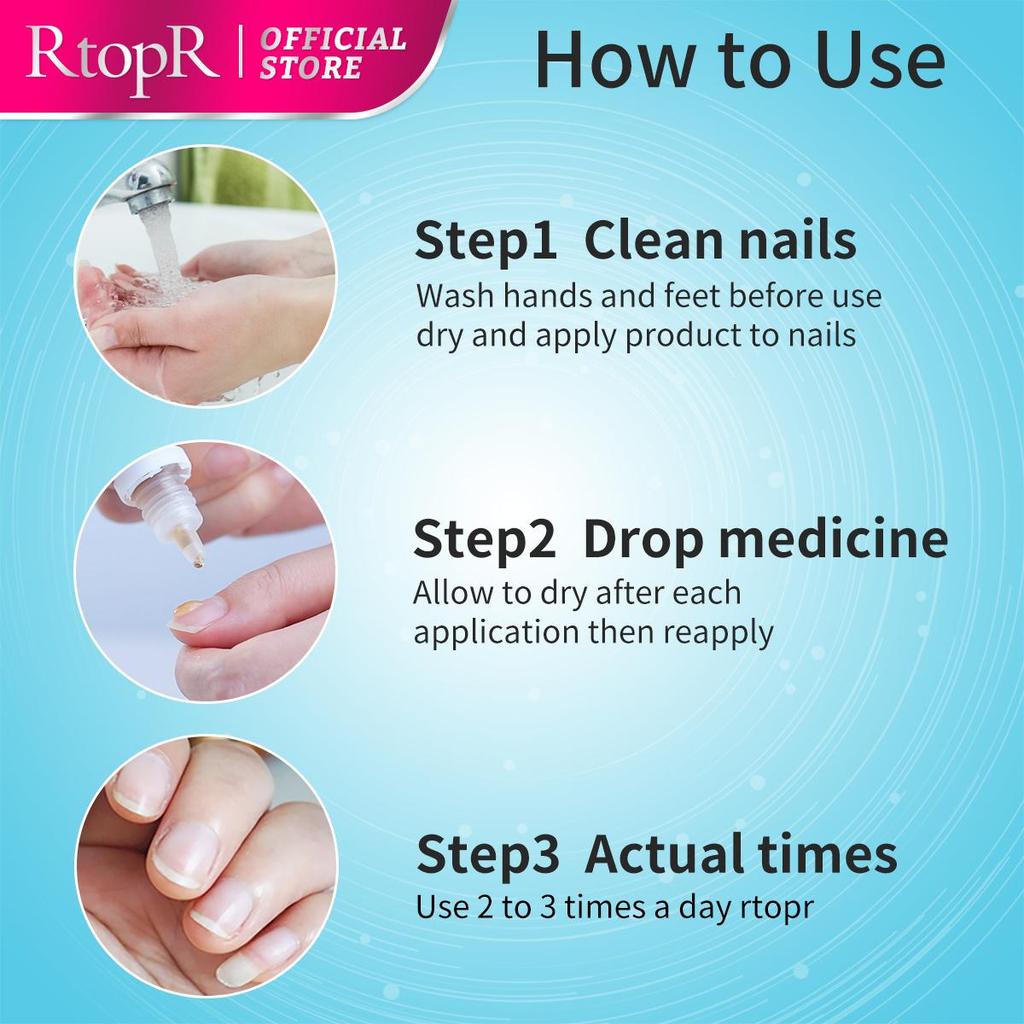 RtopR | OFFICIAL STORE

How to Use

Step1 Clean nails
Wash hands and feet before use dry and apply product to nails

Step2 Drop medicine
Allow to dry after each application then reapply

Step3 Actual times
Use 2 to 3 times a day rtopr