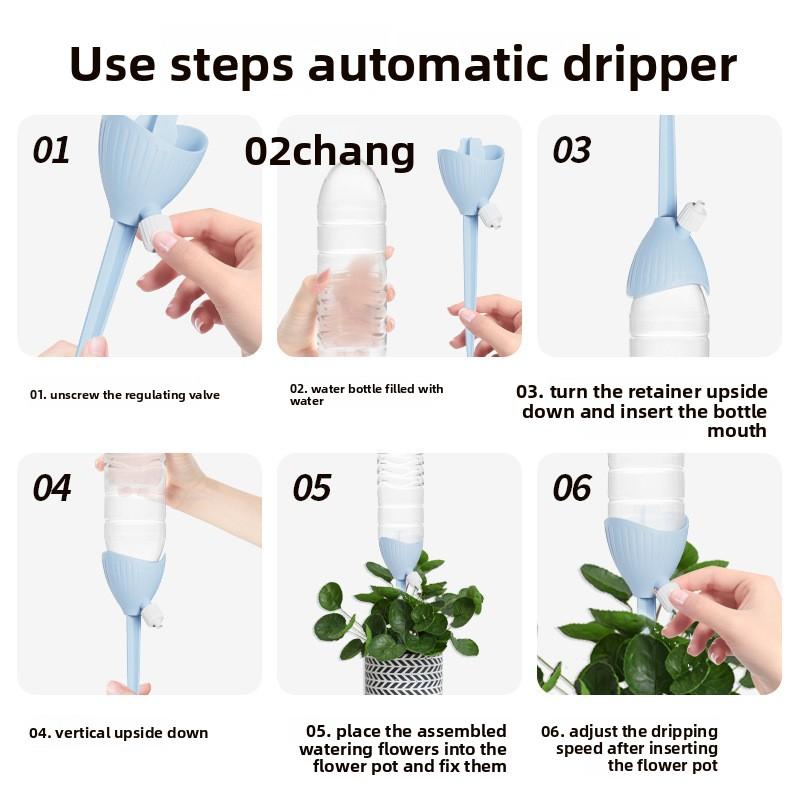 Use steps automatic dripper

01

02chang

03

01. unscrew the regulating valve

02. water bottle filled with water

03. turn the retainer upside down and insert the bottle mouth

04

05

06

04. vertical upside down

05. place the assembled watering flowers into the flower pot and fix them

06. adjust the dripping speed after inserting the flower pot