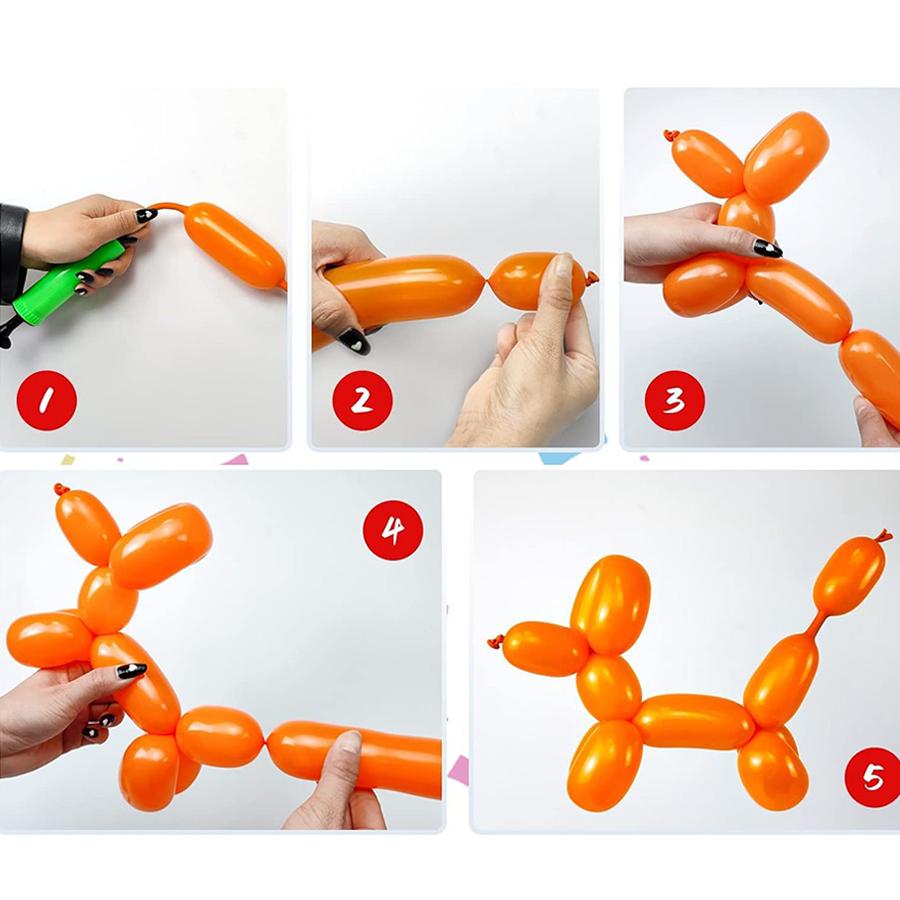 1

2

3

4

5