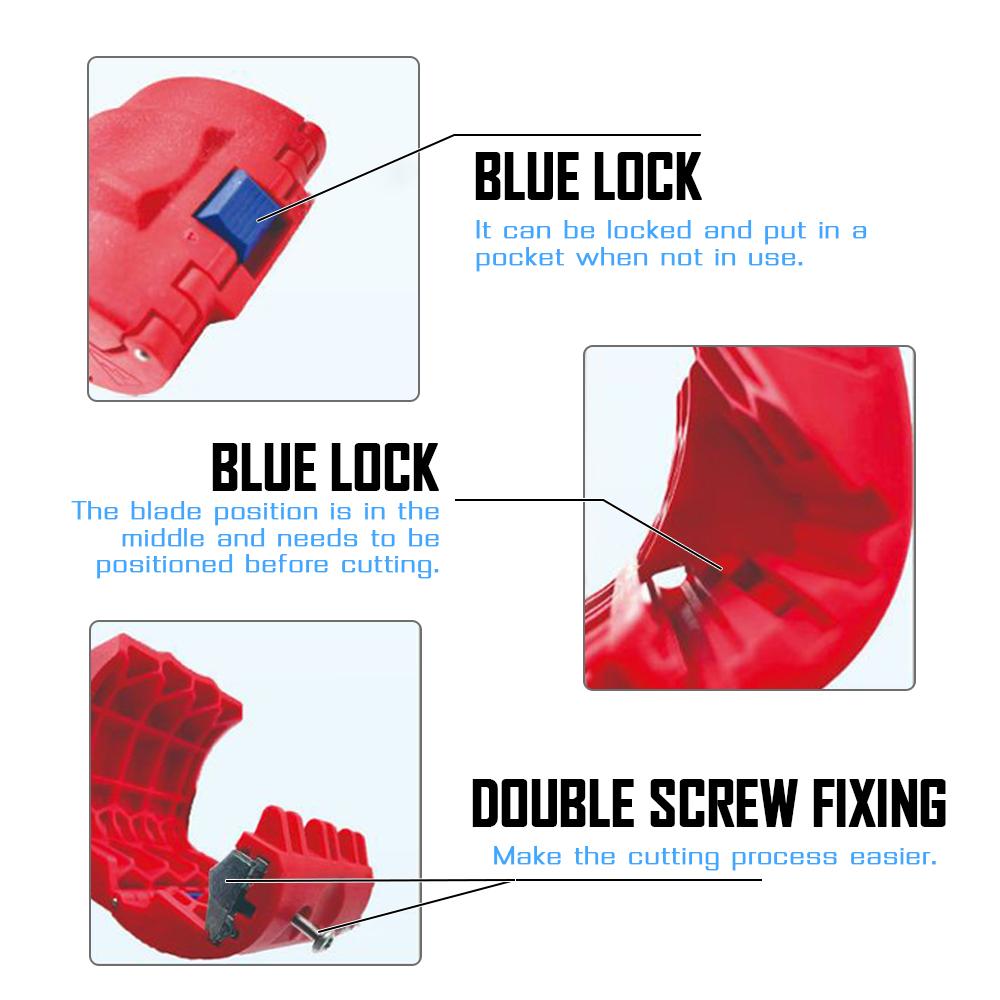 BLUE LOCK
It can be locked and put in a pocket when not in use.

BLUE LOCK
The blade position is in the middle and needs to be positioned before cutting.

DOUBLE SCREW FIXING
Make the cutting process easier.