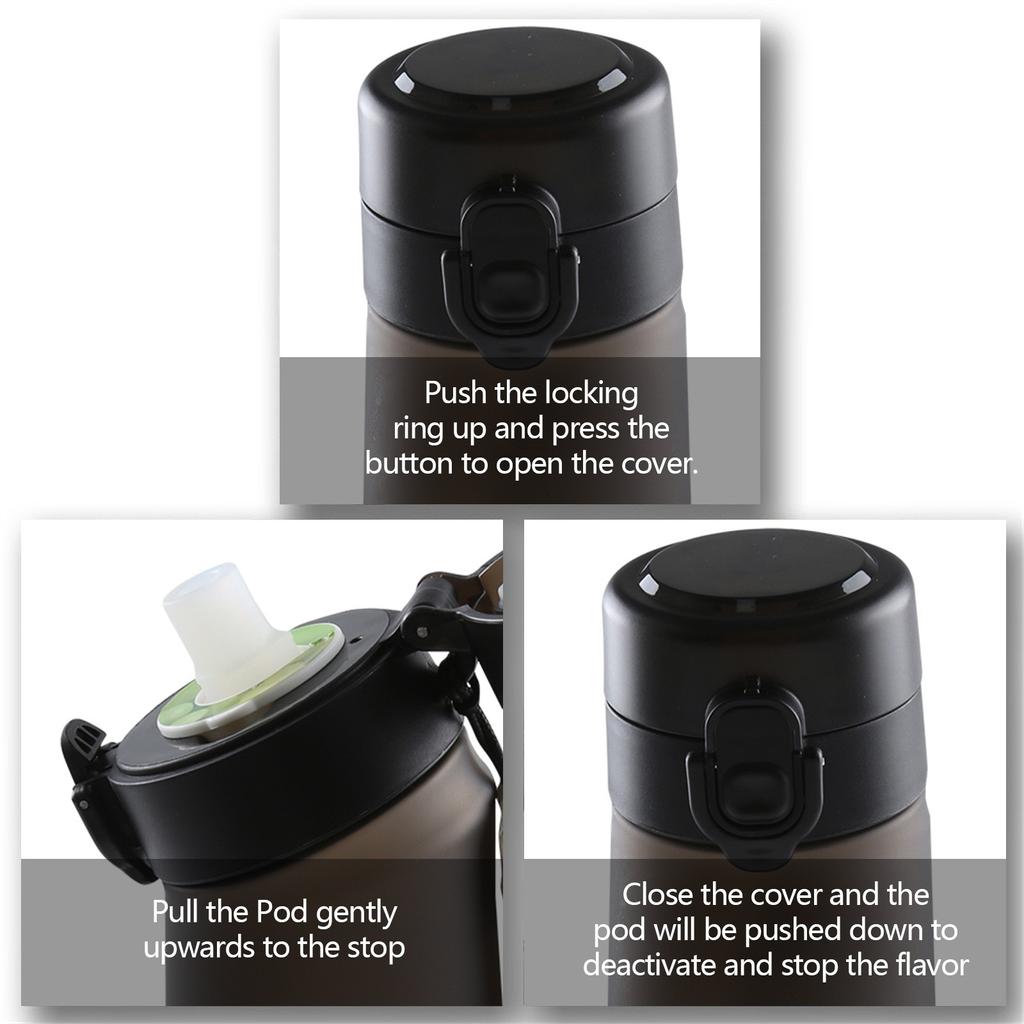 Push the locking ring up and press the button to open the cover.

Pull the Pod gently upwards to the stop

Close the cover and the pod will be pushed down to deactivate and stop the flavor