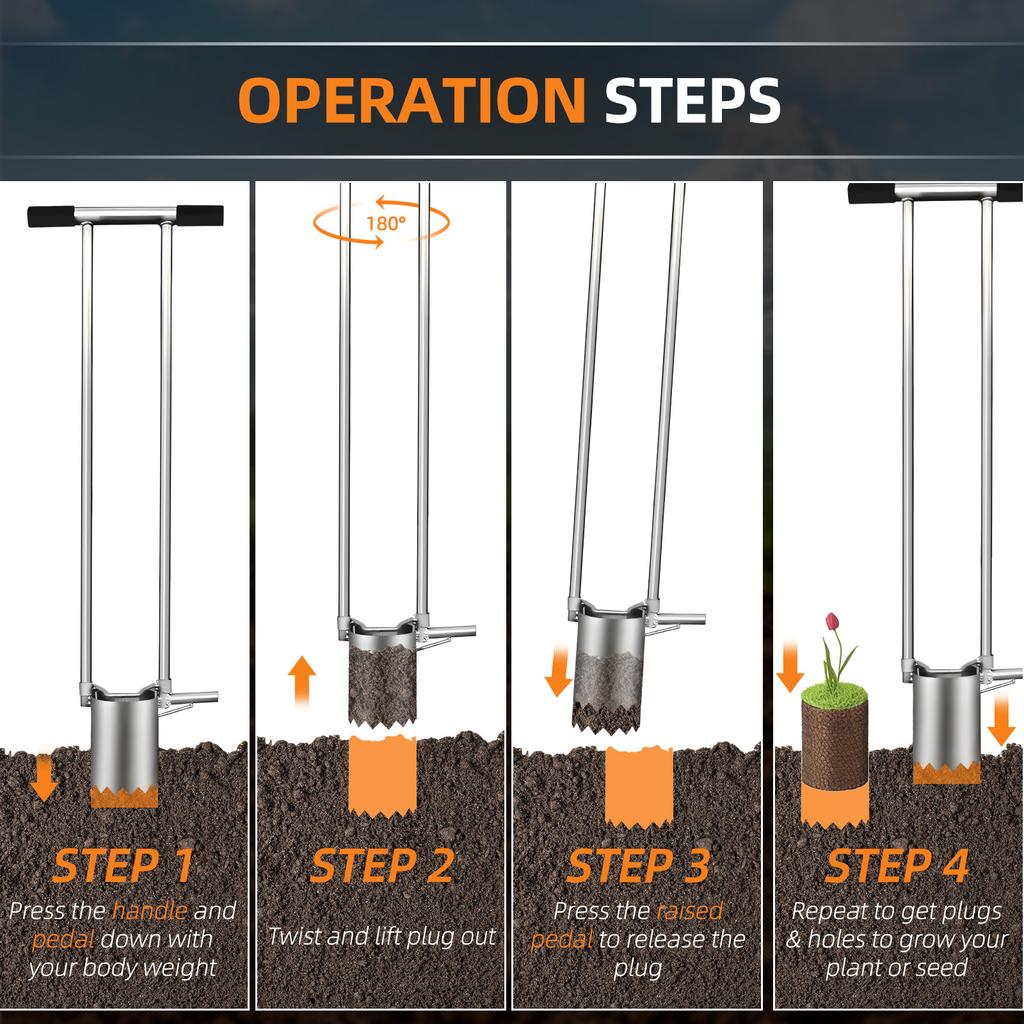 OPERATION STEPS

180°

STEP 1
Press the handle and pedal down with your body weight

STEP 2
Twist and lift plug out

STEP 3
Press the raised pedal to release the plug

STEP 4
Repeat to get plugs & holes to grow your plant or seed