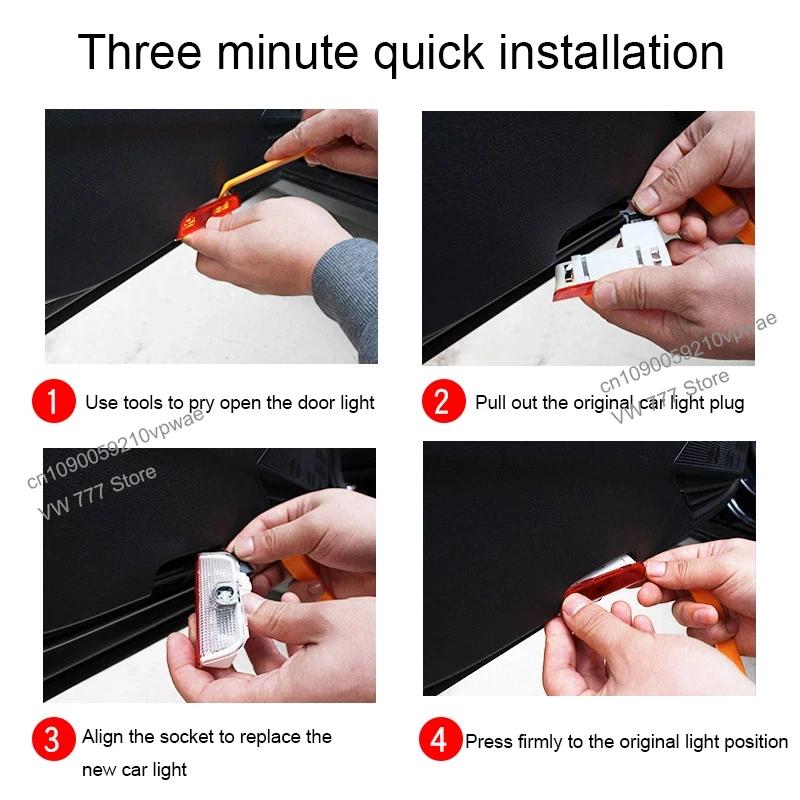 Three minute quick installation

1 Use tools to pry open the door light

2 Pull out the original car light plug

3 Align the socket to replace the new car light

4 Press firmly to the original light position

cn1090059210vpwae
VW 777 Store