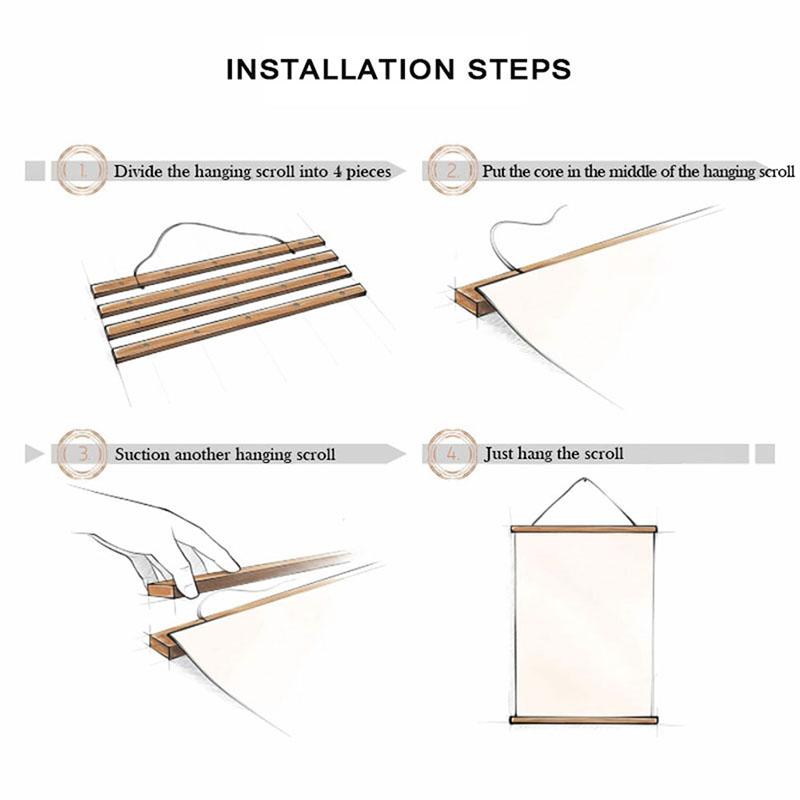 INSTALLATION STEPS

1. Divide the hanging scroll into 4 pieces

2. Put the core in the middle of the hanging scroll

3. Suction another hanging scroll

4. Just hang the scroll