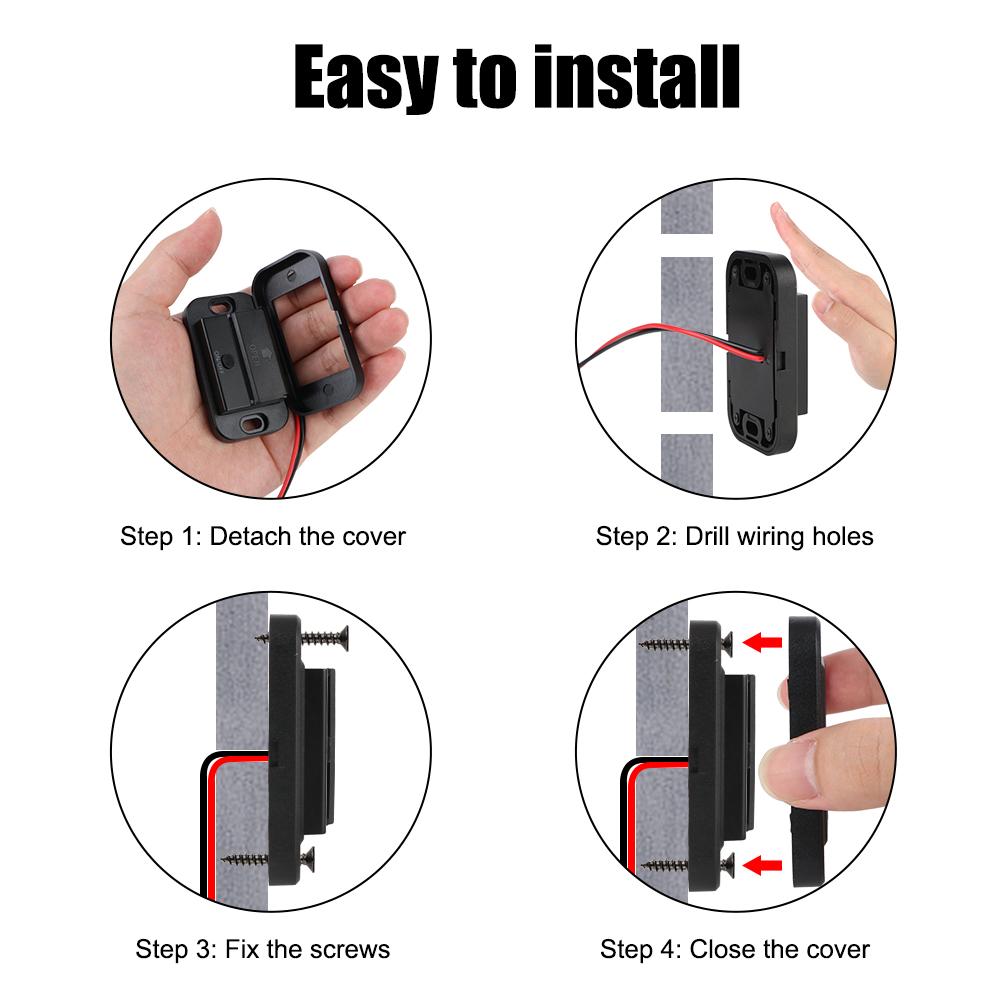 Easy to install

Step 1: Detach the cover

Step 2: Drill wiring holes

Step 3: Fix the screws

Step 4: Close the cover