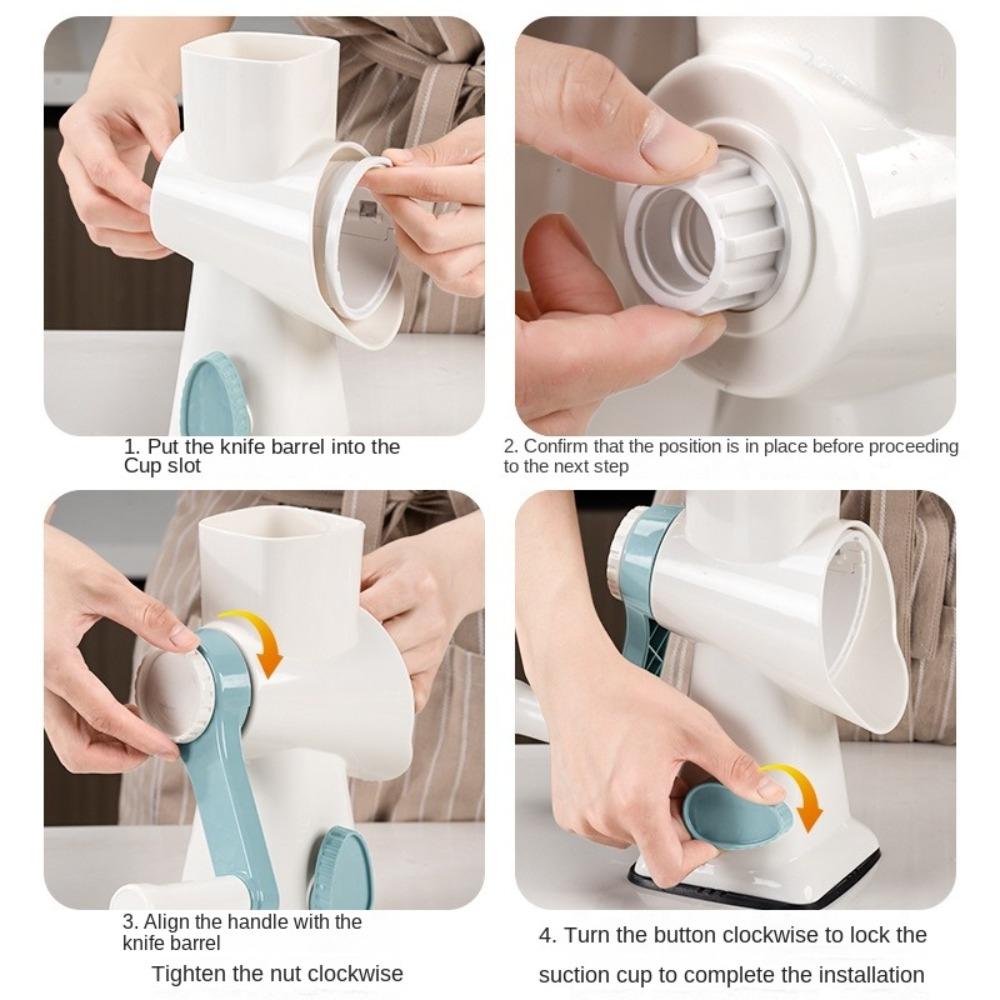 1. Put the knife barrel into the Cup slot

2. Confirm that the position is in place before proceeding to the next step

3. Align the handle with the knife barrel

Tighten the nut clockwise

4. Turn the button clockwise to lock the suction cup to complete the installation